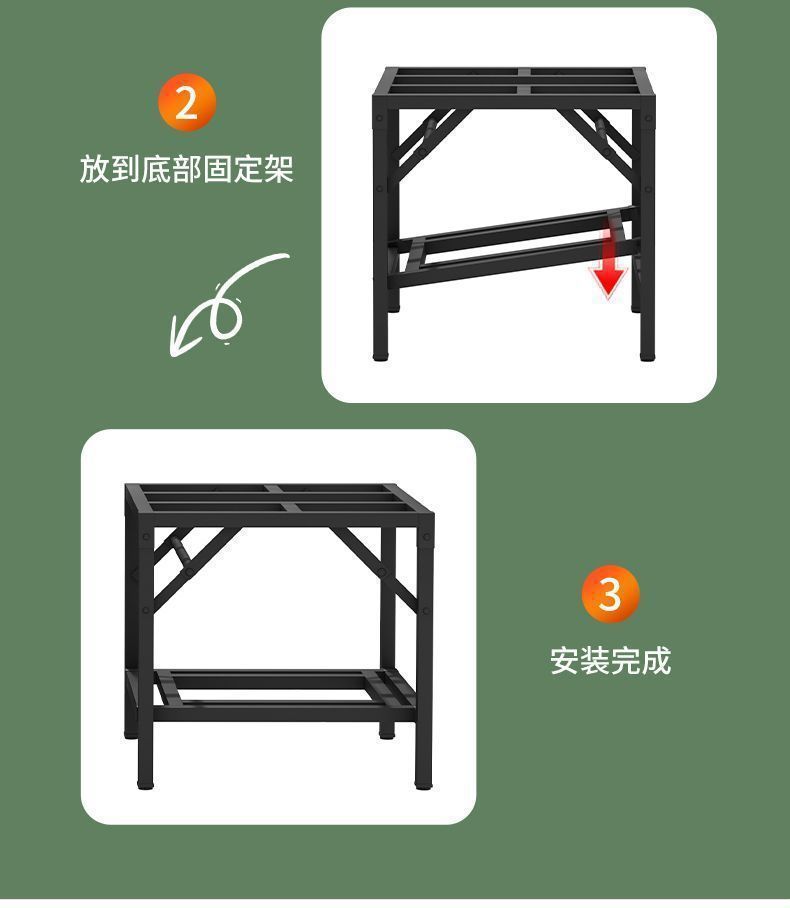 2
放到底部固定架

3
安装完成