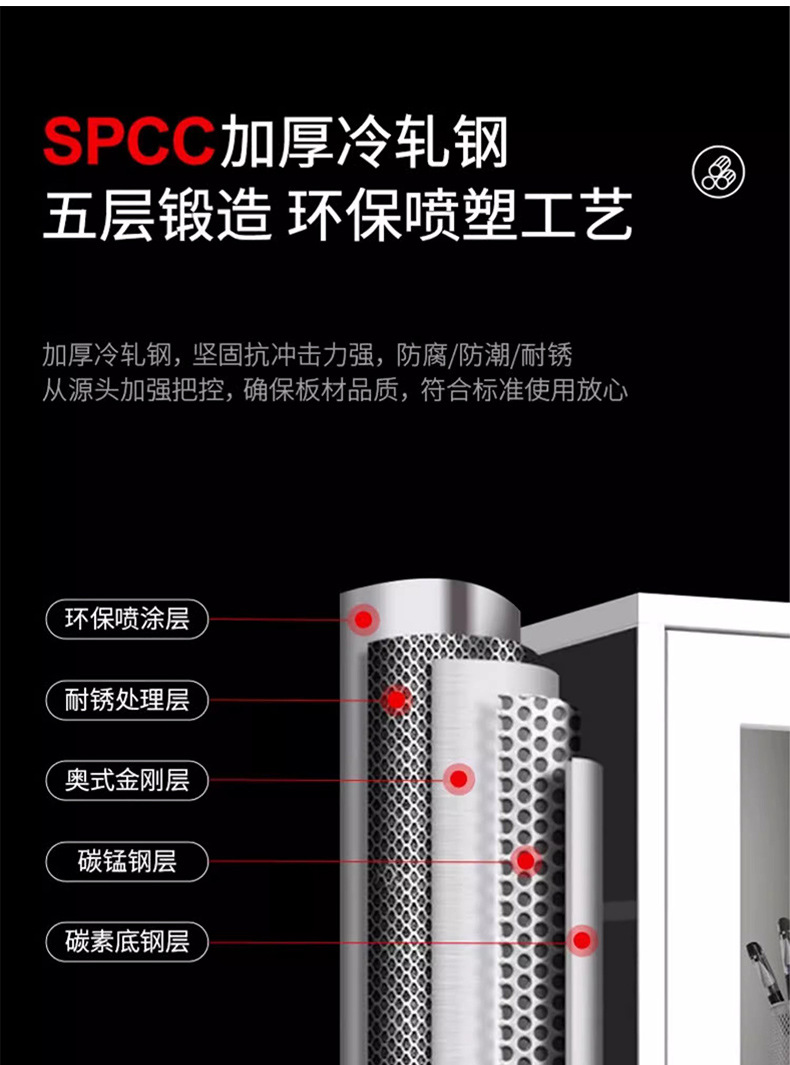 SPCC加厚冷轧钢
五层锻造 环保喷塑工艺

加厚冷轧钢，坚固抗冲击力强，防腐/防潮/耐锈
从源头加强把控，确保板材品质，符合标准使用放心

环保喷涂层

耐锈处理层

奥式金刚层

碳锰钢层

碳素底钢层