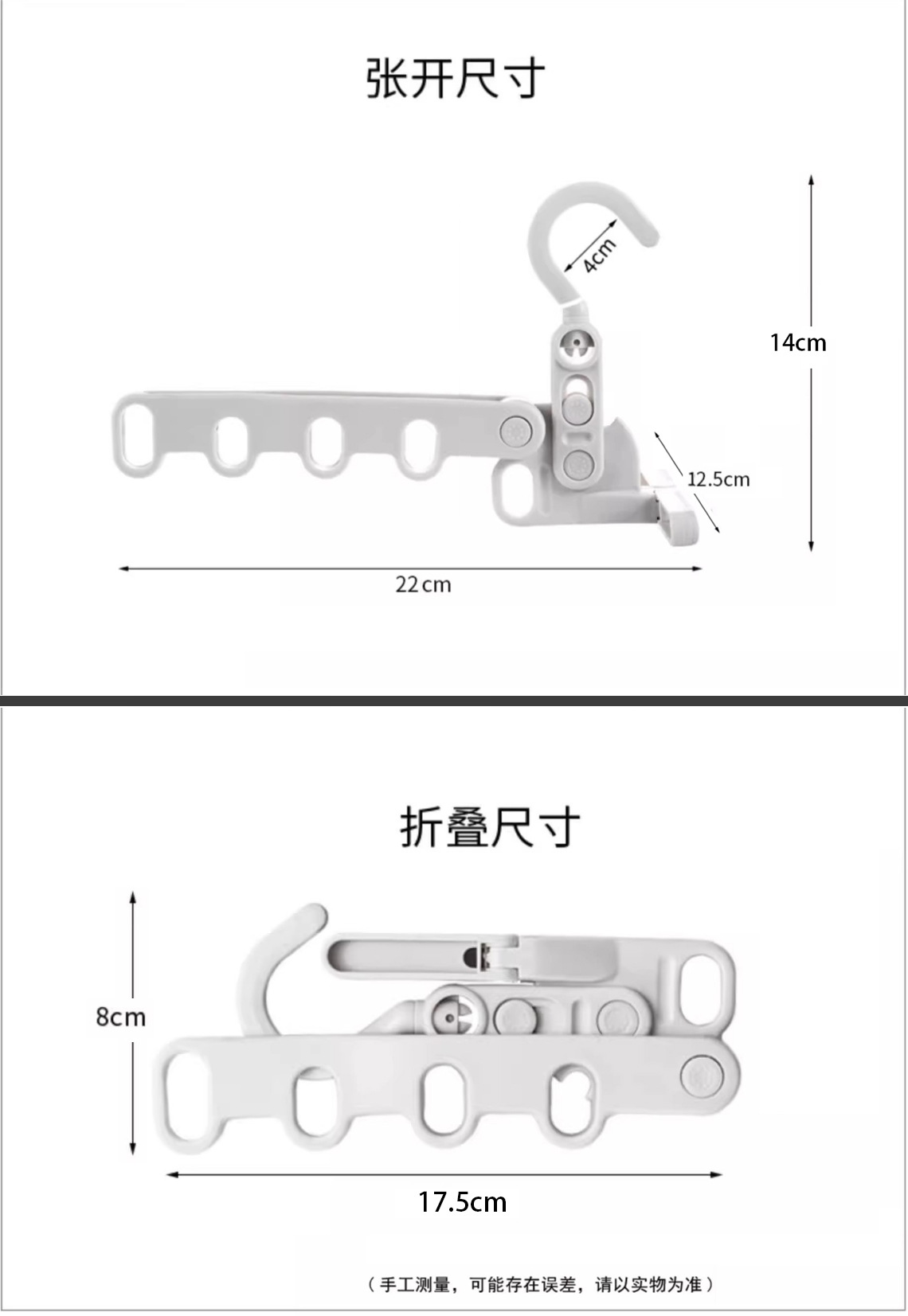 张开尺寸

4cm

14cm

12.5cm

22cm

折叠尺寸

8cm

17.5cm

（手工测量，可能存在误差，请以实物为准）