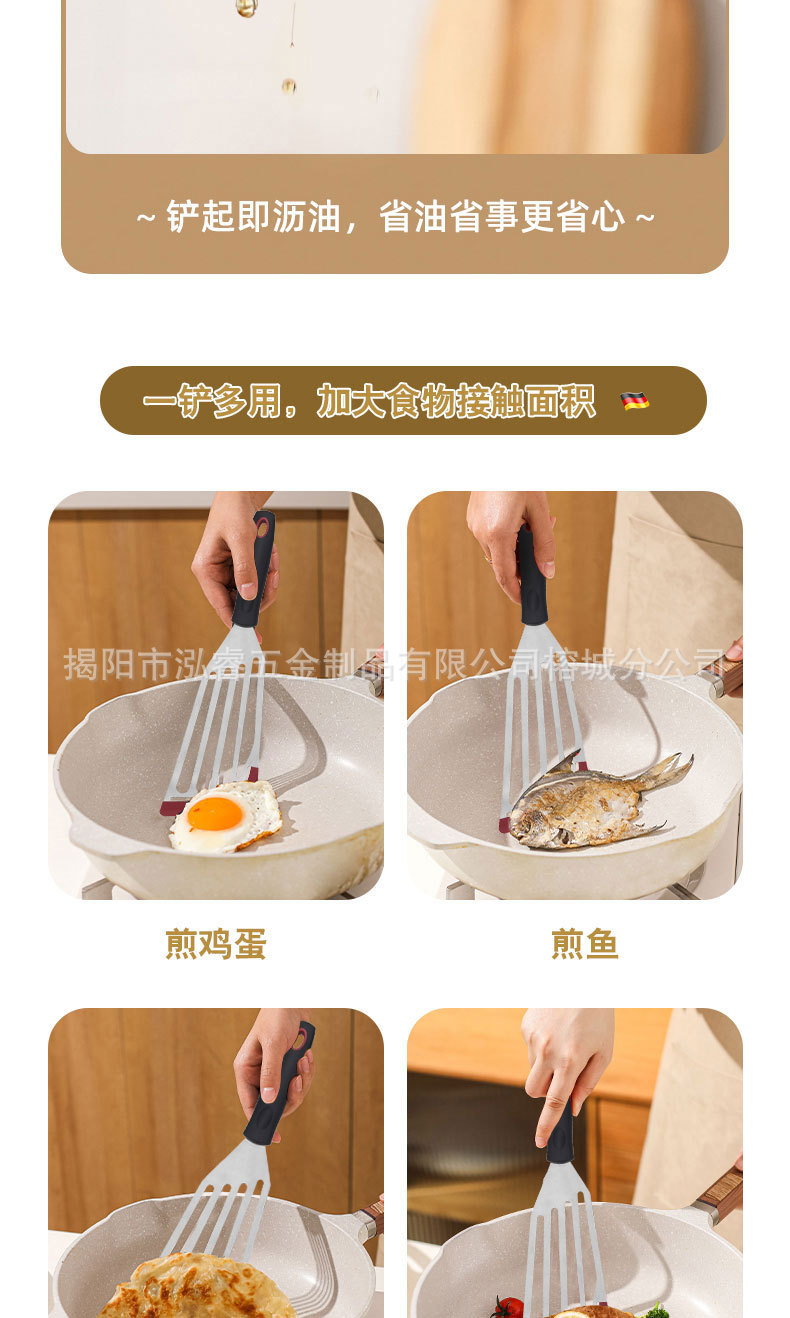 ~ 铲起即沥油，省油省事更省心 ~

一铲多用，加大食物接触面积

揭阳市泓睿五金制品有限公司榕城分公司

煎鸡蛋

煎鱼