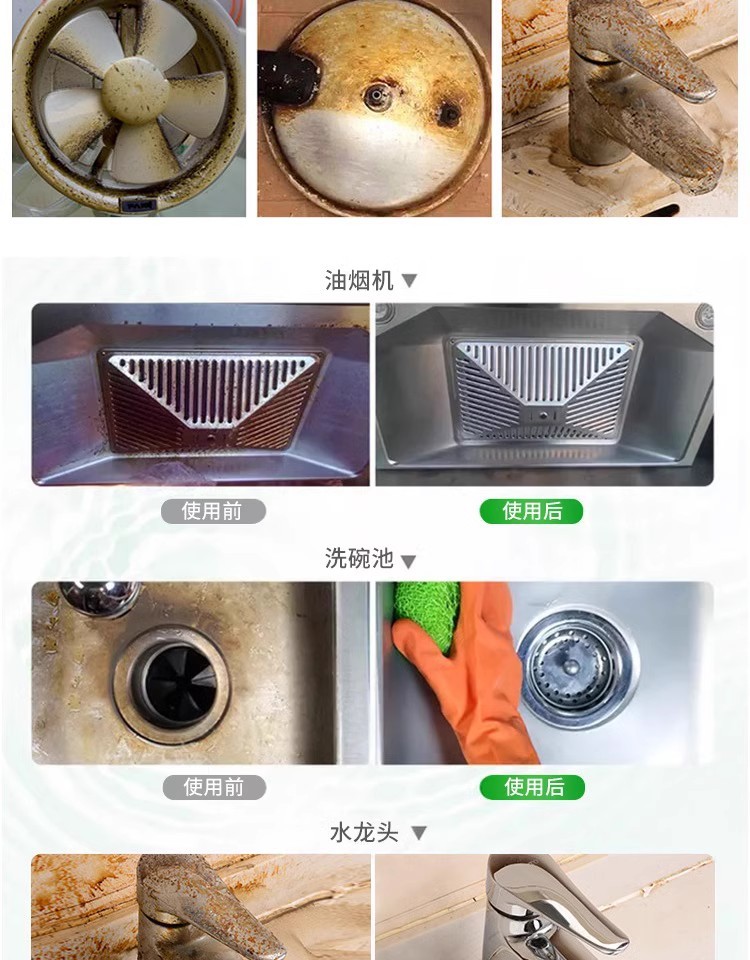 油烟机 ▼

使用前

使用后

洗碗池 ▼

使用前

使用后

水龙头 ▼