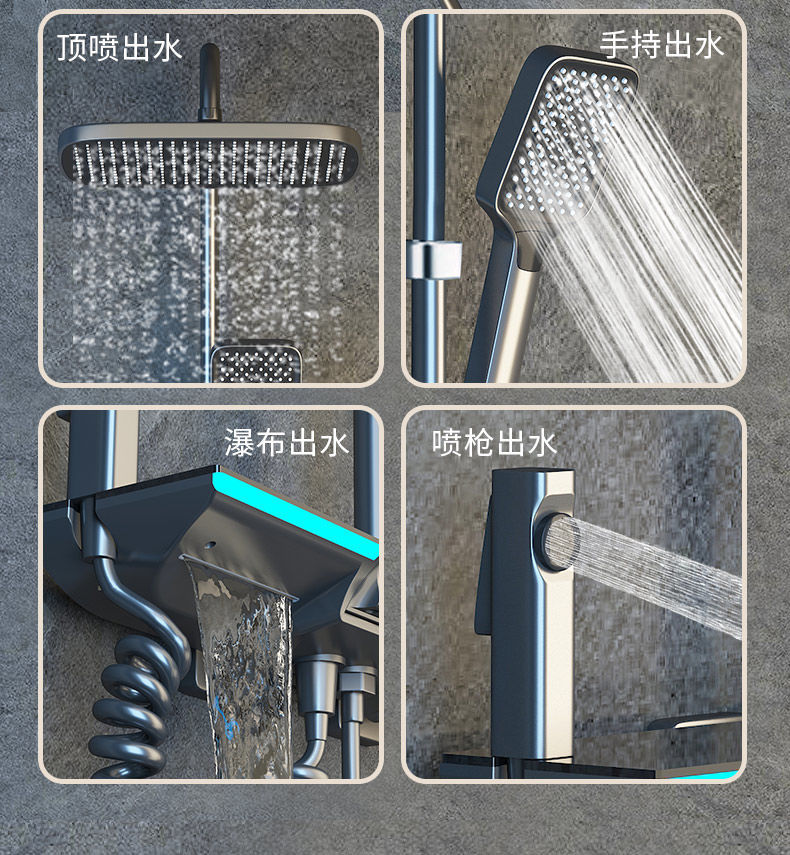 顶喷出水

手持出水

瀑布出水

喷枪出水