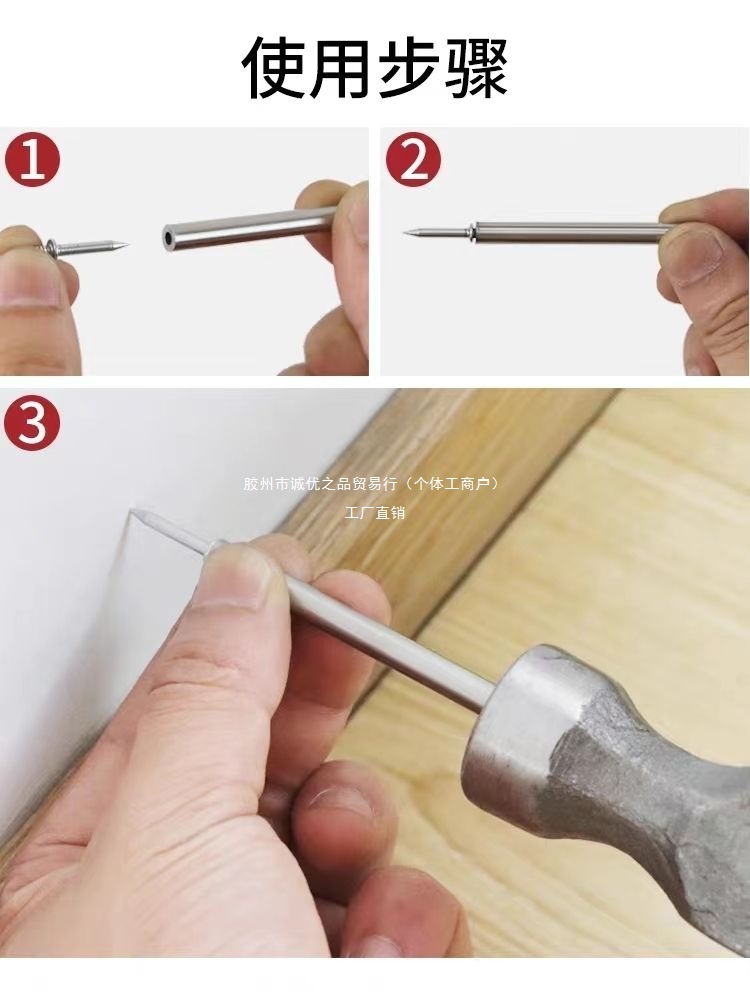 使用步骤

1

2

3

胶州市诚优之品贸易行（个体工商户）
工厂直销