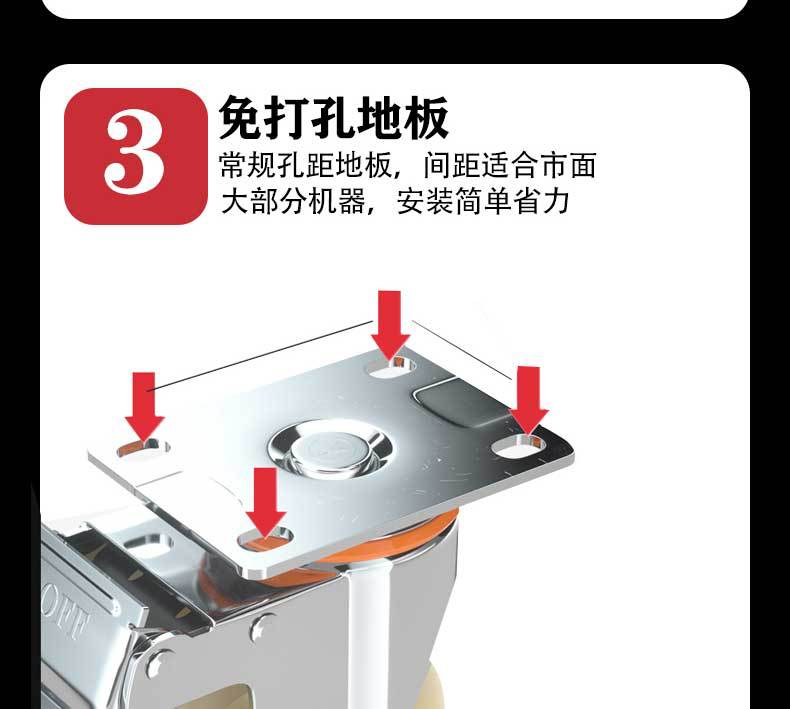 3
免打孔地板
常规孔距地板，间距适合市面大部分机器，安装简单省力

OFF