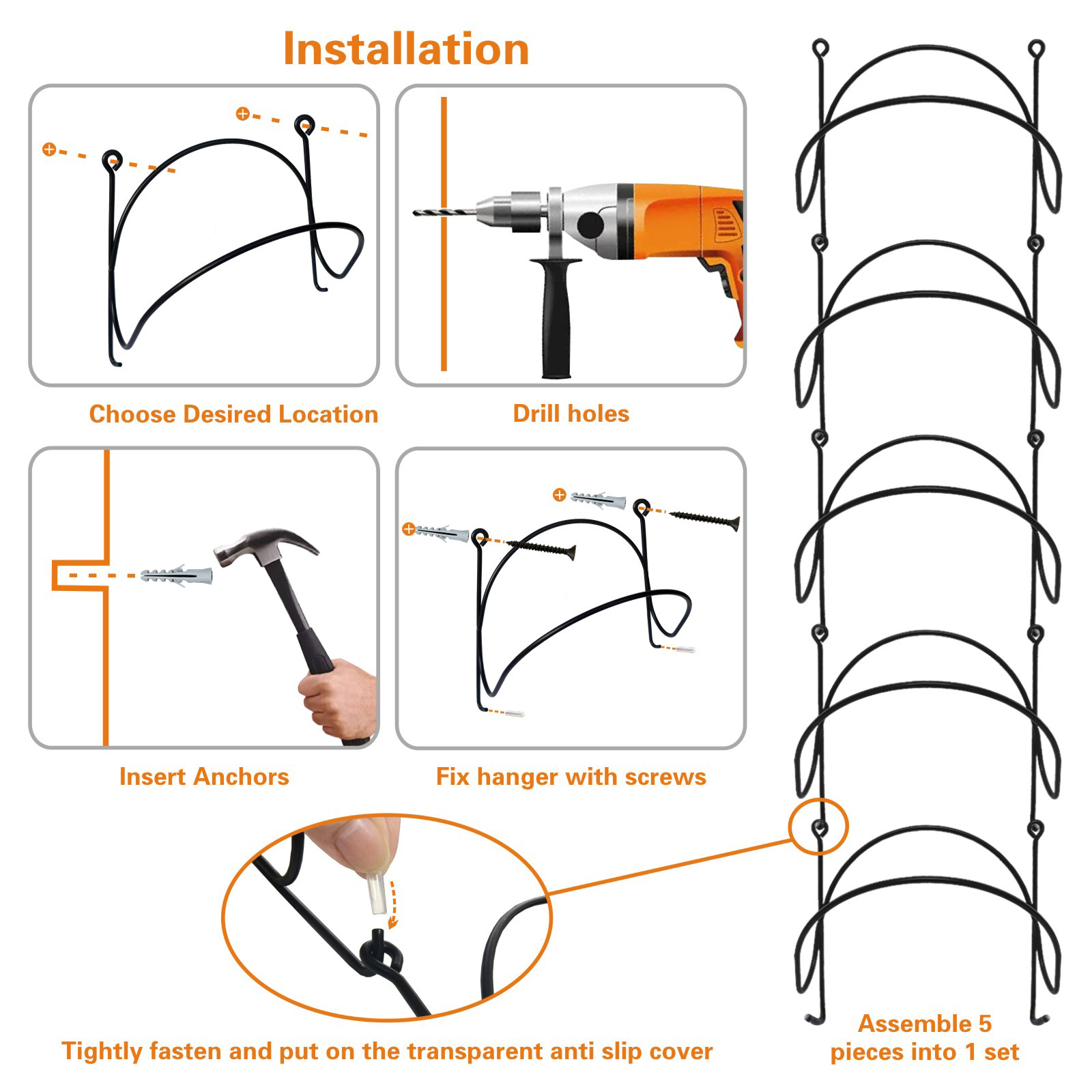 Installation

Choose Desired Location

Drill holes

Insert Anchors

Fix hanger with screws

Tightly fasten and put on the transparent anti slip cover

Assemble 5 pieces into 1 set