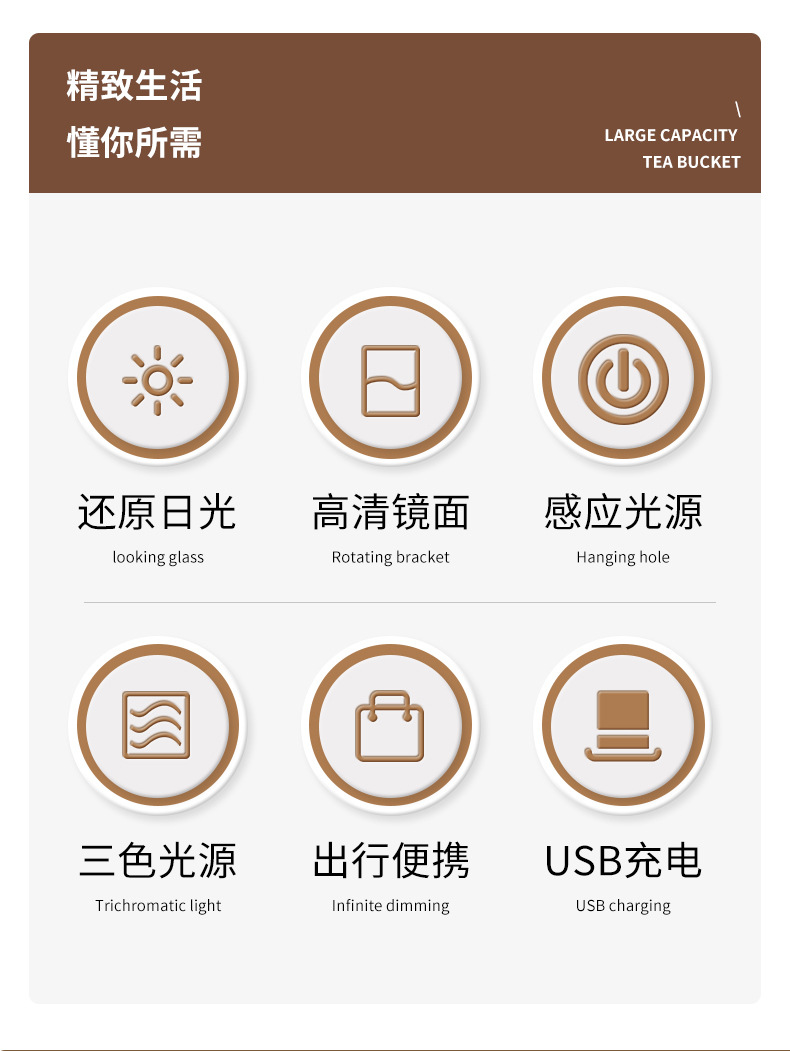 精致生活
懂你所需

\
LARGE CAPACITY
TEA BUCKET

还原日光
looking glass

高清镜面
Rotating bracket

感应光源
Hanging hole

三色光源
Trichromatic light

出行便携
Infinite dimming

USB充电
USB charging