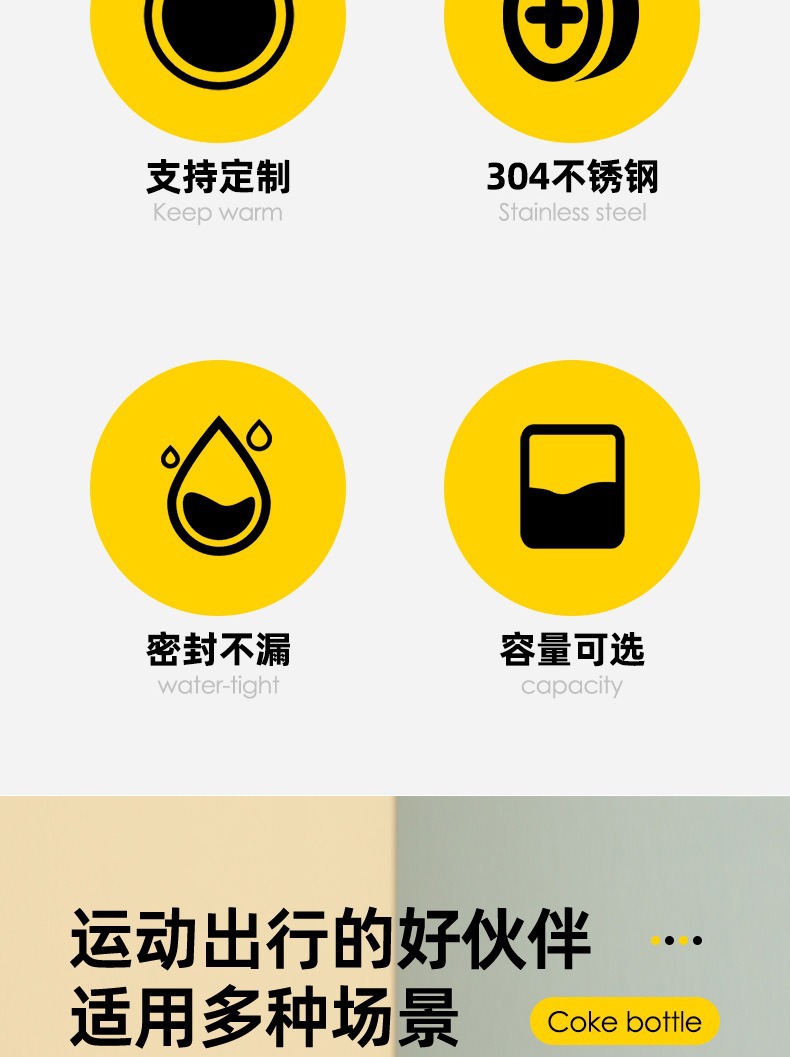 支持定制
Keep warm

304不锈钢
Stainless steel

密封不漏
water-tight

容量可选
capacity

运动出行的好伙伴
适用多种场景

Coke bottle