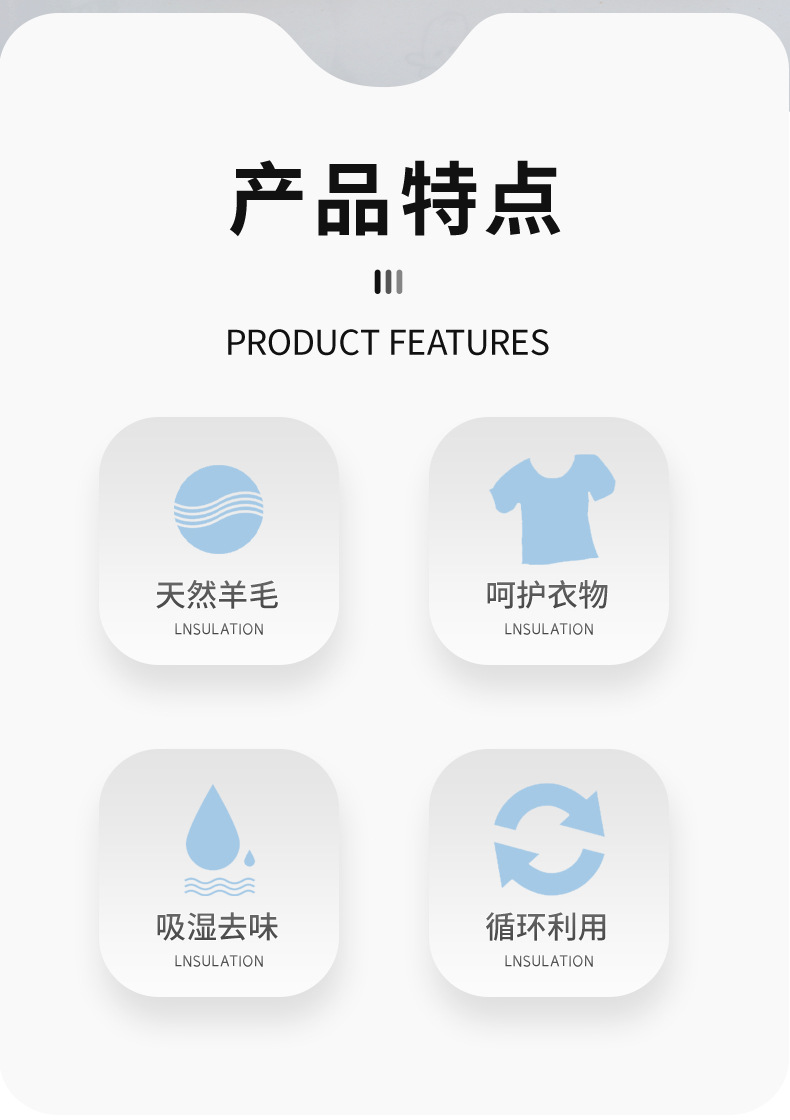 产品特点

PRODUCT FEATURES

天然羊毛
LNSULATION

呵护衣物
LNSULATION

吸湿去味
LNSULATION

循环利用
LNSULATION