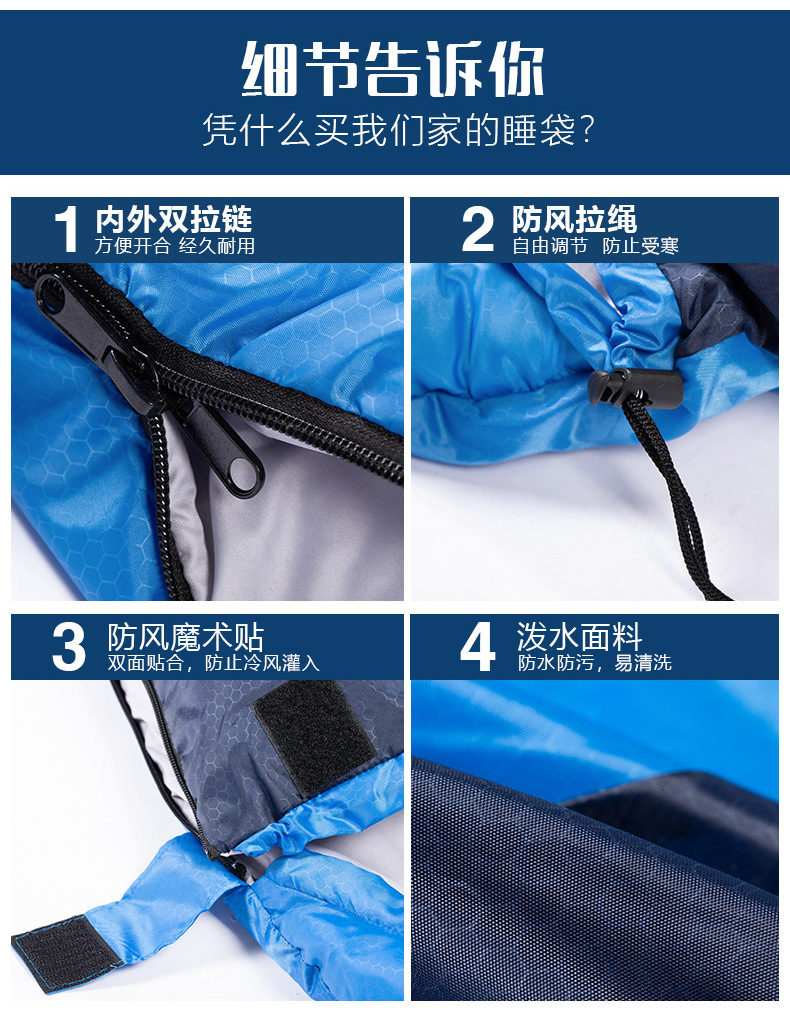 细节告诉你

凭什么买我们家的睡袋?

1 内外双拉链
方便开合 经久耐用

2 防风拉绳
自由调节 防止受寒

3 防风魔术贴
双面贴合，防止冷风灌入

4 泼水面料
防水防污，易清洗