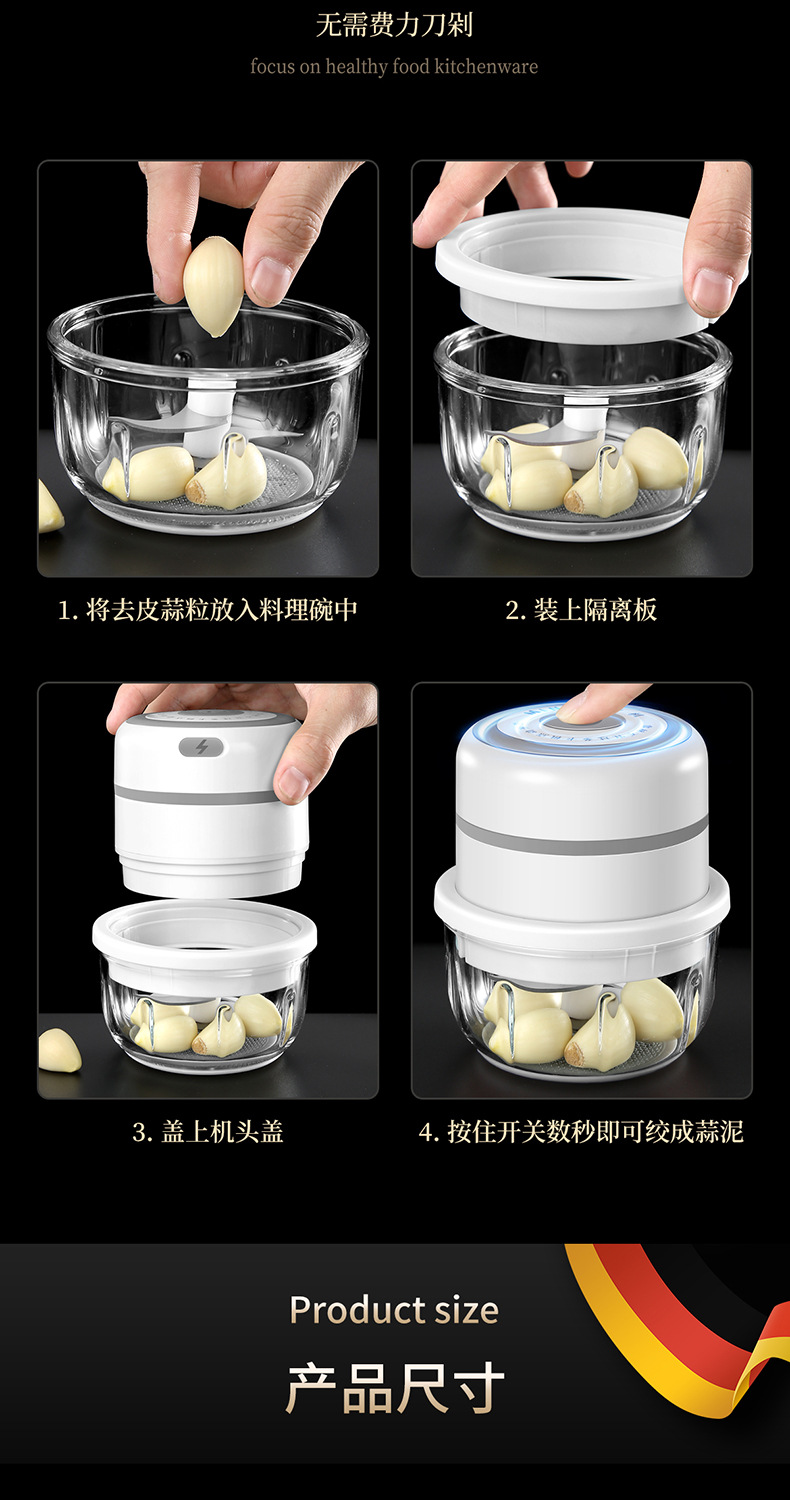 无需费力刀剁

focus on healthy food kitchenware

1. 将去皮蒜粒放入料理碗中

2. 装上隔离板

3. 盖上机头盖

4. 按住开关数秒即可绞成蒜泥

Product size

产品尺寸