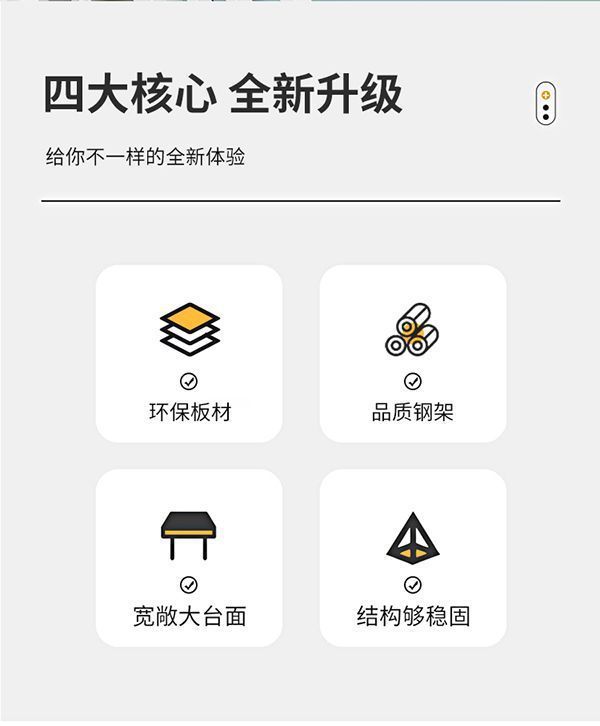 四大核心 全新升级

给你不一样的全新体验

环保板材

品质钢架

宽敞大台面

结构够稳固