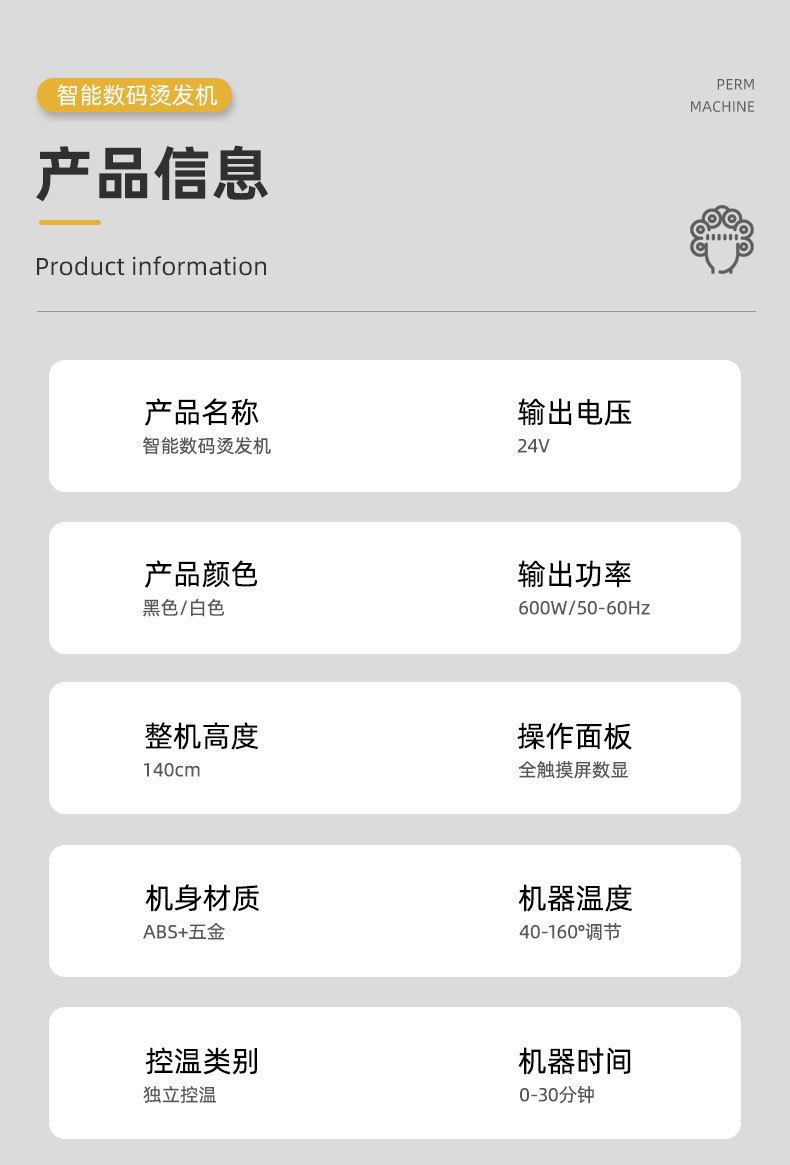 智能数码烫发机

PERM
MACHINE

产品信息

Product information

产品名称
智能数码烫发机

输出电压
24V

产品颜色
黑色/白色

输出功率
600W/50-60Hz

整机高度
140cm

操作面板
全触摸屏数显

机身材质
ABS+五金

机器温度
40-160°调节

控温类别
独立控温

机器时间
0-30分钟