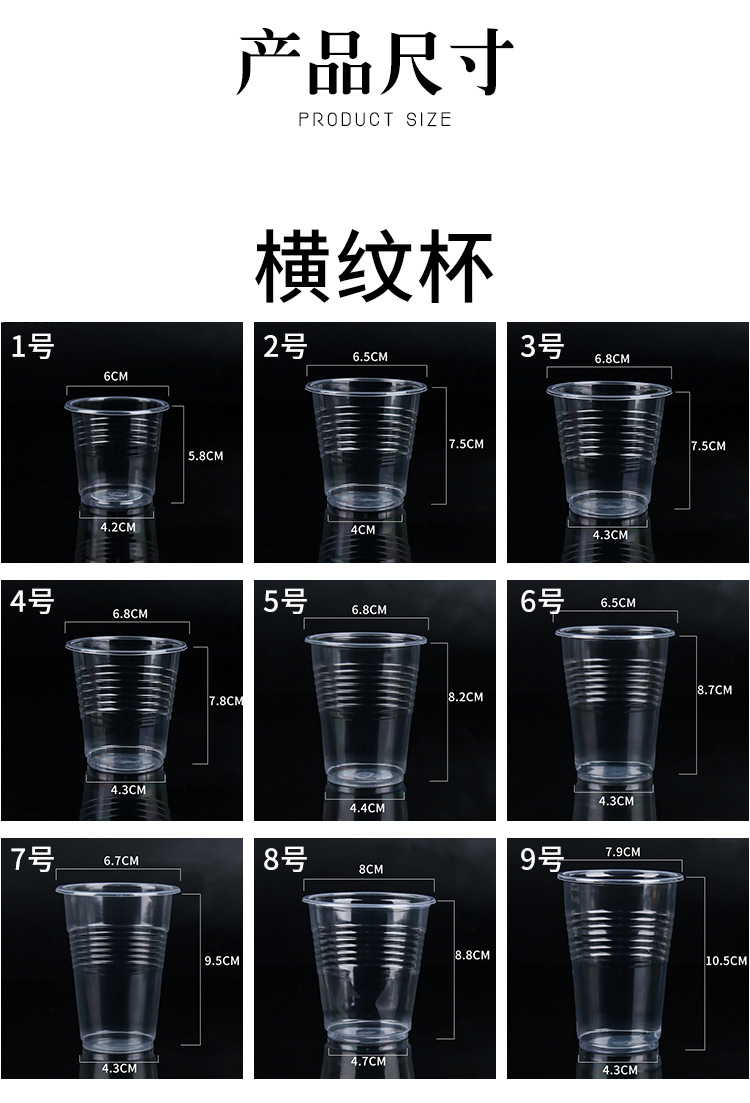 产品尺寸
PRODUCT SIZE

横纹杯

1号
6CM
5.8CM
4.2CM

2号
6.5CM
7.5CM
4CM

3号
6.8CM
7.5CM
4.3CM

4号
6.8CM
7.8CM
4.3CM

5号
6.8CM
8.2CM
4.4CM

6号
6.5CM
8.7CM
4.3CM

7号
6.7CM
9.5CM
4.3CM

8号
8CM
8.8CM
4.7CM

9号
7.9CM
10.5CM
4.3CM