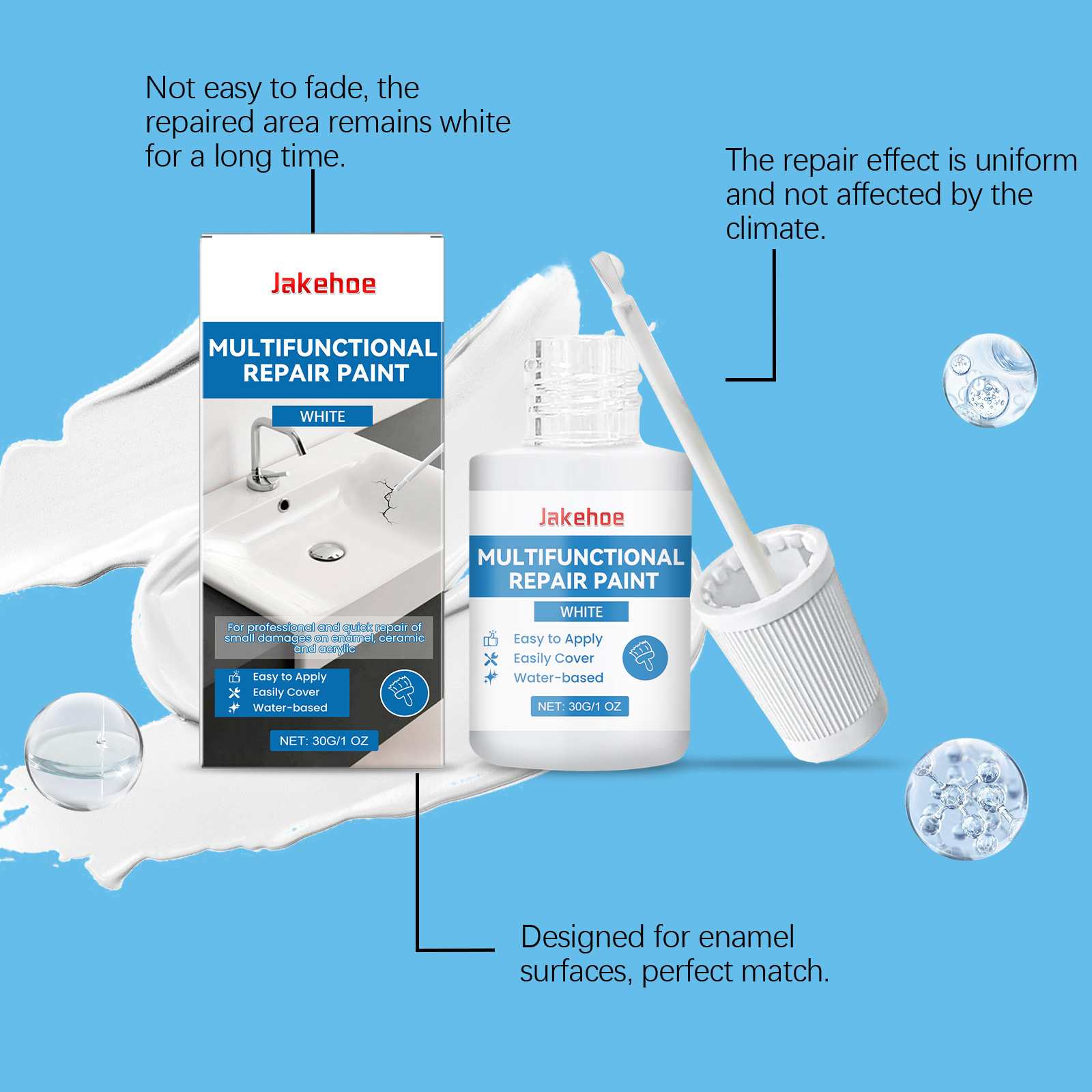 Not easy to fade, the repaired area remains white for a long time.

The repair effect is uniform and not affected by the climate.

Jakehoe

MULTIFUNCTIONAL REPAIR PAINT

WHITE

For professional and quick repair of small damages on enamel, ceramic and acrylic

Easy to Apply
Easily Cover
Water-based

NET: 30G/1 OZ

Jakehoe

MULTIFUNCTIONAL REPAIR PAINT

WHITE

Easy to Apply
Easily Cover
Water-based

NET: 30G/1 OZ

Designed for enamel surfaces, perfect match.