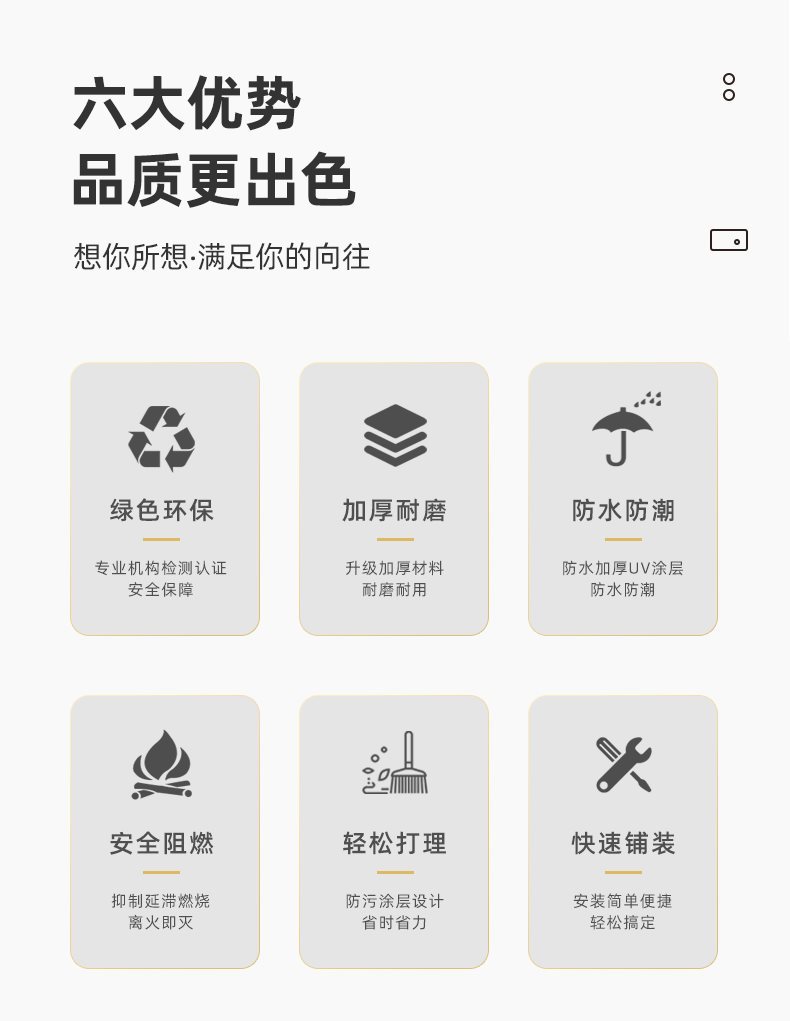 六大优势
品质更出色

想你所想·满足你的向往

绿色环保

专业机构检测认证
安全保障

加厚耐磨

升级加厚材料
耐磨耐用

防水防潮

防水加厚UV涂层
防水防潮

安全阻燃

抑制延滞燃烧
离火即灭

轻松打理

防污涂层设计
省时省力

快速铺装

安装简单便捷
轻松搞定