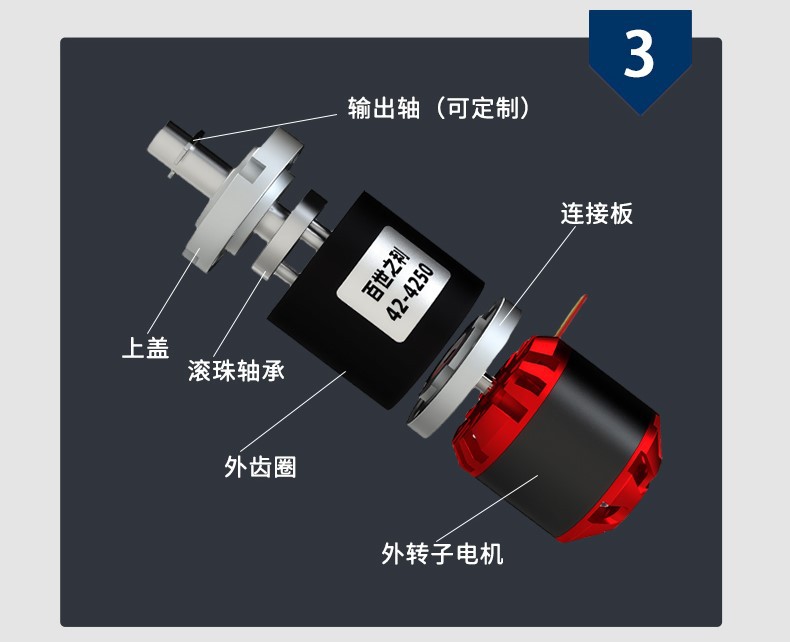 3

输出轴（可定制）

连接板

百世之利
42-4250

上盖

滚珠轴承

外齿圈

外转子电机