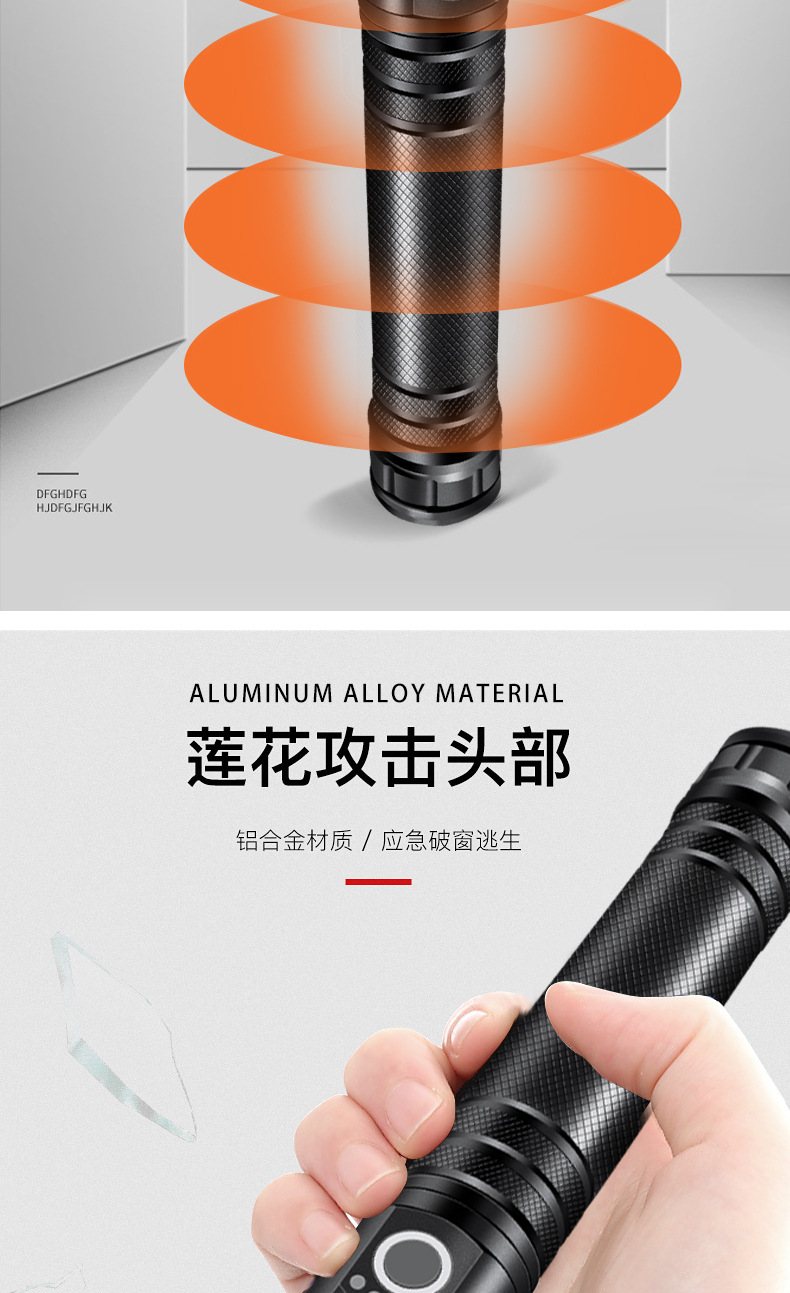 DFGHDFG
HJDFGJFGHJK

ALUMINUM ALLOY MATERIAL

莲花攻击头部

铝合金材质 / 应急破窗逃生