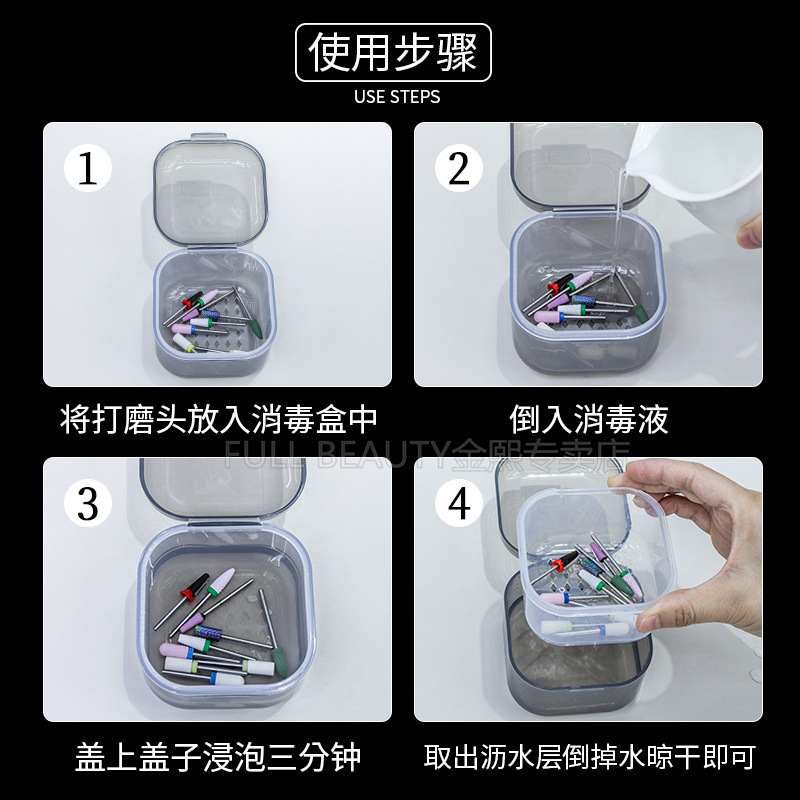 使用步骤
USE STEPS

1
将打磨头放入消毒盒中

2
倒入消毒液

FULL BEAUTY金熙专卖店

3
盖上盖子浸泡三分钟

4
取出沥水层倒掉水晾干即可