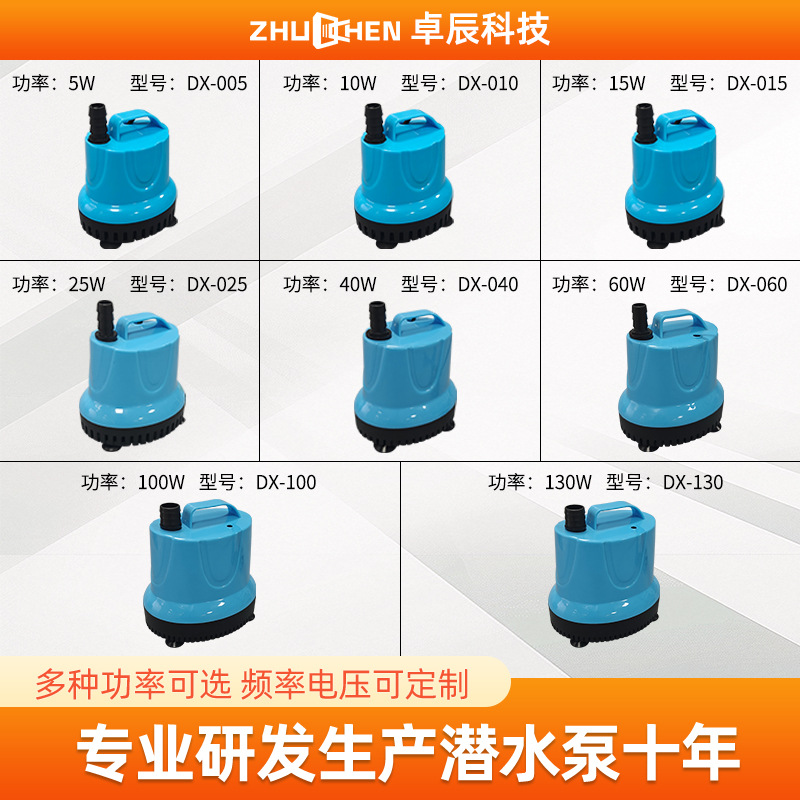 ZHUCHEN 卓辰科技

功率：5W 型号：DX-005

功率：10W 型号：DX-010

功率：15W 型号：DX-015

功率：25W 型号：DX-025

功率：40W 型号：DX-040

功率：60W 型号：DX-060

功率：100W 型号：DX-100

功率：130W 型号：DX-130

多种功率可选 频率电压可定制

专业研发生产潜水泵十年