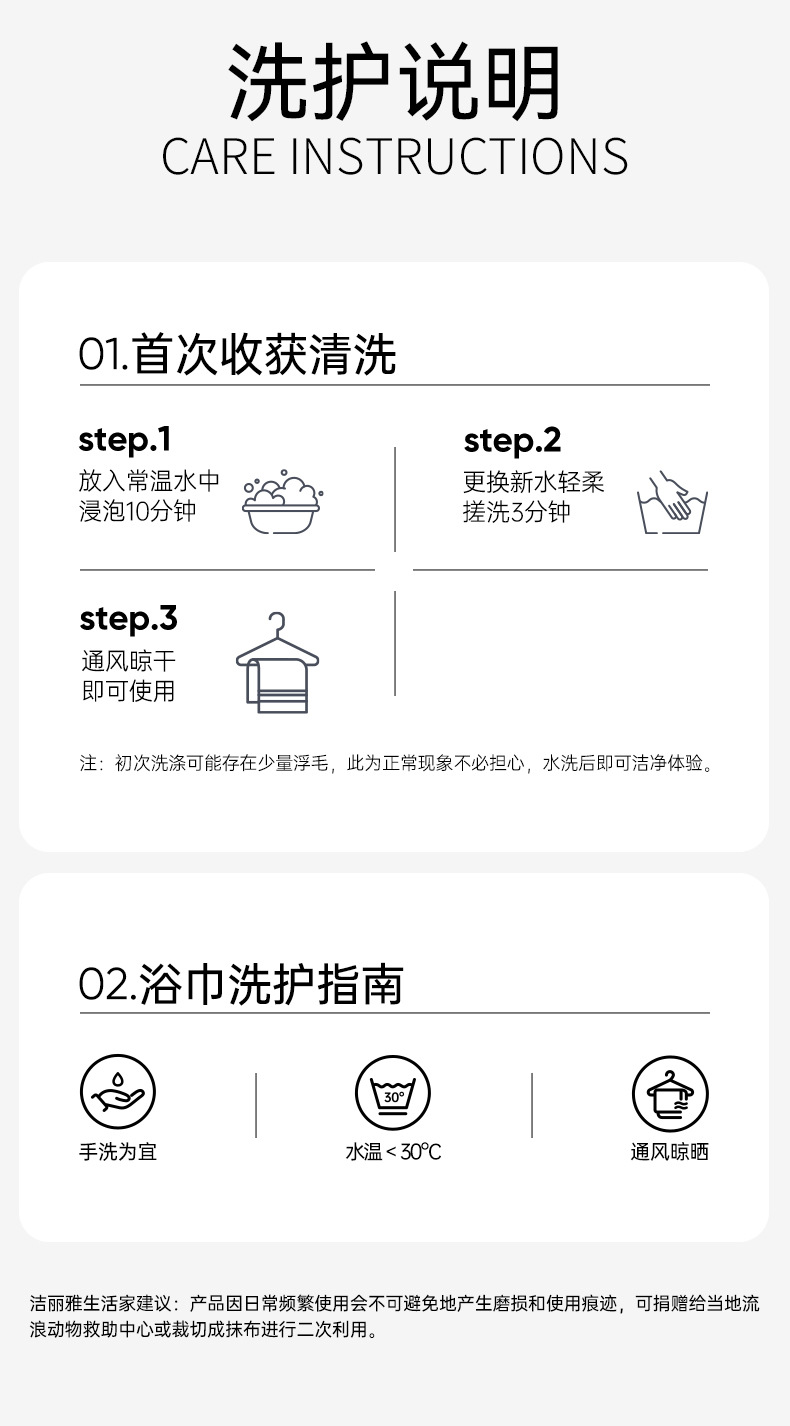 洗护说明
CARE INSTRUCTIONS

01.首次收获清洗

step.1
放入常温水中
浸泡10分钟

step.2
更换新水轻柔
搓洗3分钟

step.3
通风晾干
即可使用

注：初次洗涤可能存在少量浮毛，此为正常现象不必担心，水洗后即可洁净体验。

02.浴巾洗护指南

手洗为宜

30°
水温＜30℃

通风晾晒

洁丽雅生活家建议：产品因日常频繁使用会不可避免地产生磨损和使用痕迹，可捐赠给当地流浪动物救助中心或裁切成抹布进行二次利用。