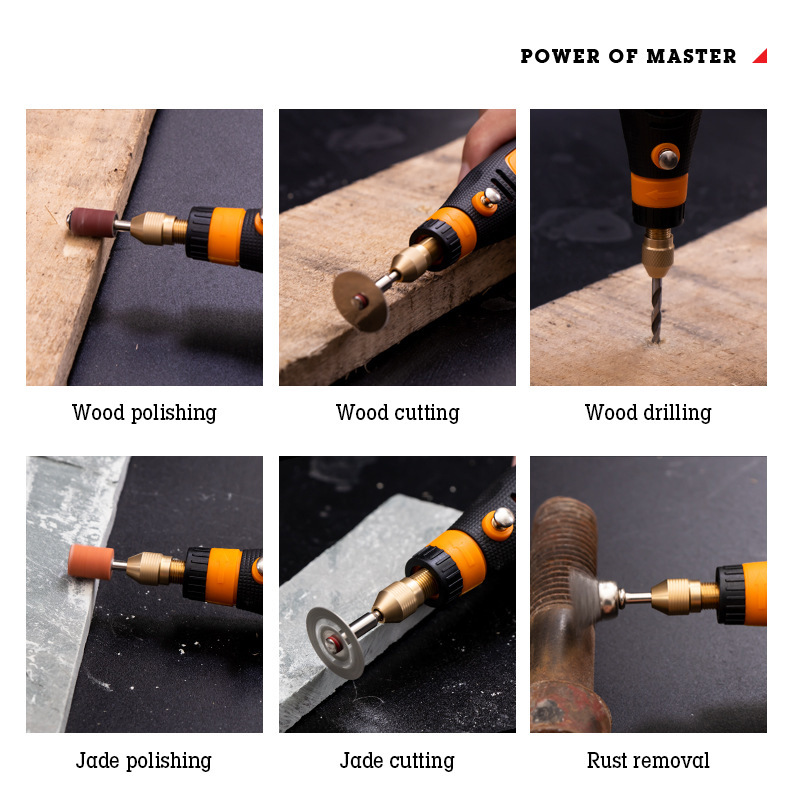 POWER OF MASTER

Wood polishing

Wood cutting

Wood drilling

Jade polishing

Jade cutting

Rust removal