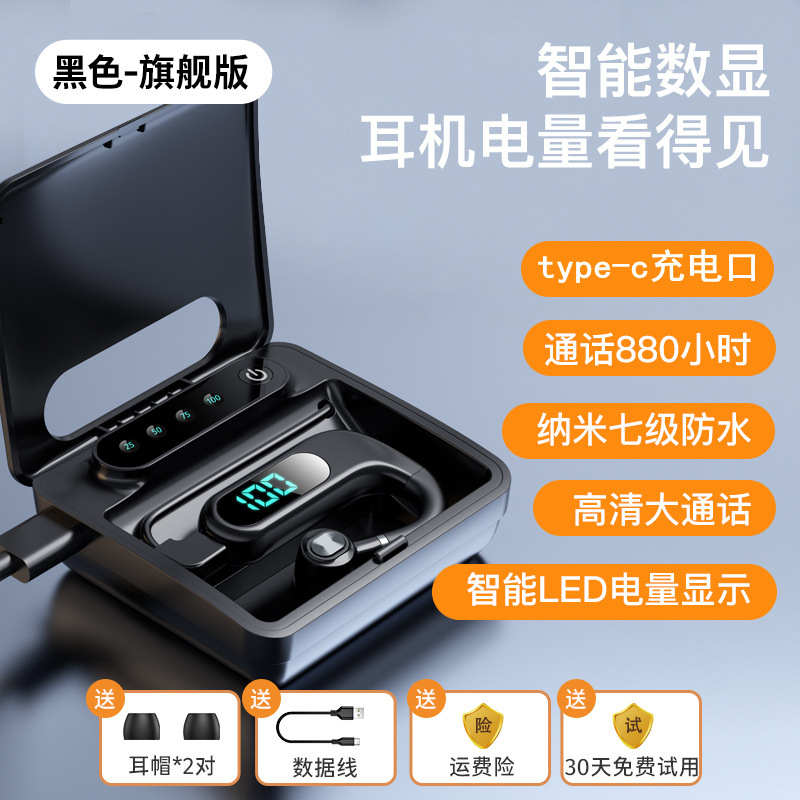 黑色-旗舰版

智能数显
耳机电量看得见

type-c充电口

通话880小时

纳米七级防水

高清大通话

智能LED电量显示

25 50 75 100

100

送
耳帽*2对

送
数据线

送
险
运费险

送
试
30天免费试用