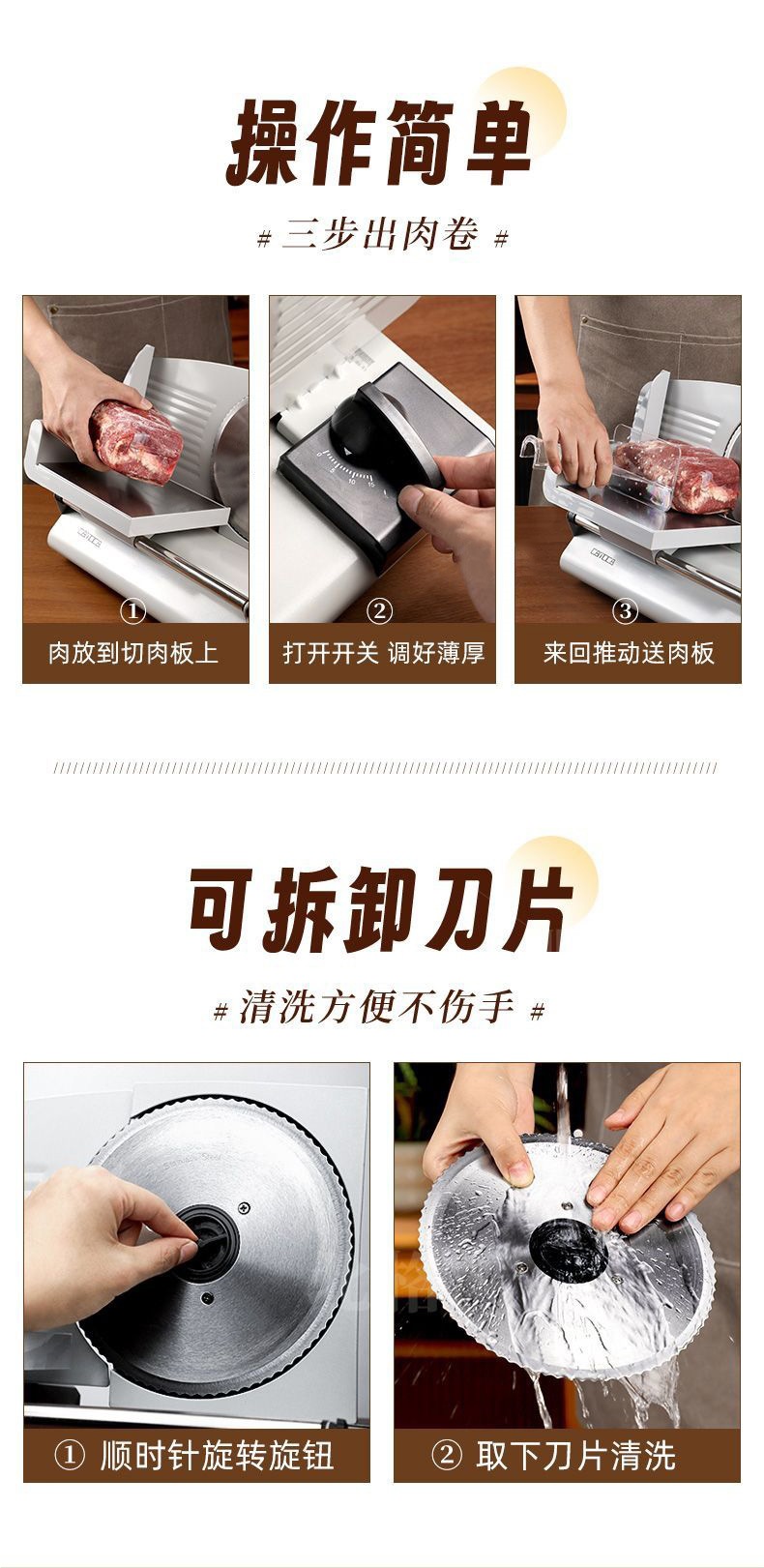 操作简单

# 三步出肉卷 #

①
肉放到切肉板上

②
打开开关 调好薄厚

③
来回推动送肉板

可拆卸刀片

# 清洗方便不伤手 #

① 顺时针旋转旋钮

② 取下刀片清洗