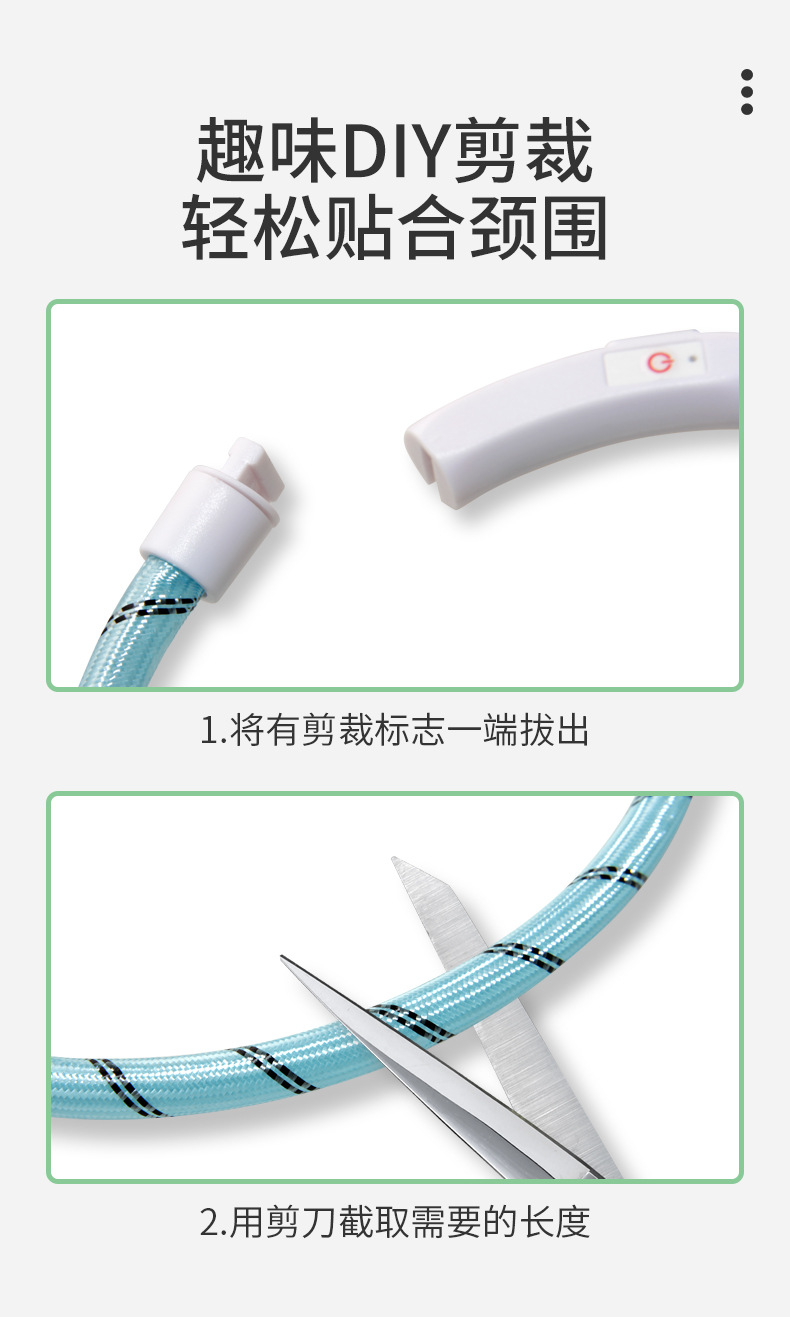 趣味DIY剪裁
轻松贴合颈围

1.将有剪裁标志一端拔出

2.用剪刀截取需要的长度