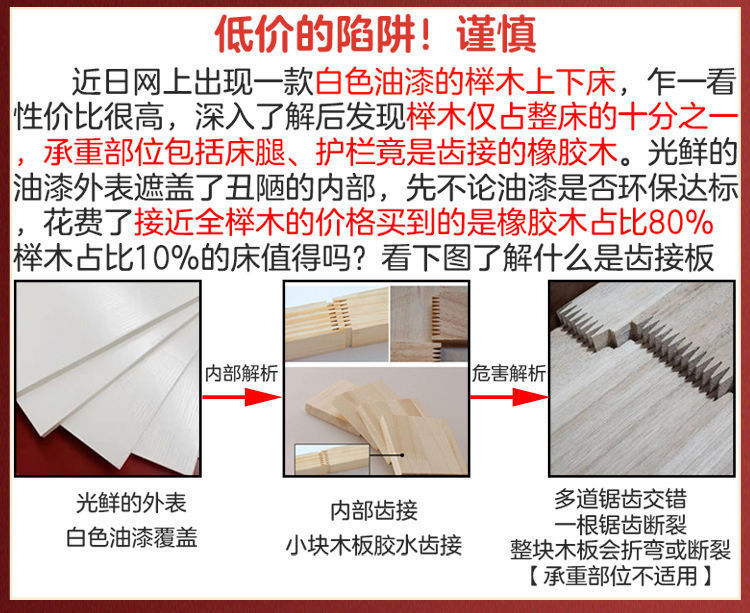 低价的陷阱！谨慎

近日网上出现一款白色油漆的榉木上下床，乍一看性价比很高，深入了解后发现榉木仅占整床的十分之一，承重部位包括床腿、护栏竟是齿接的橡胶木。光鲜的油漆外表遮盖了丑陋的内部，先不论油漆是否环保达标，花费了接近全榉木的价格买到的是橡胶木占比80%榉木占比10%的床值得吗？看下图了解什么是齿接板

内部解析

危害解析

光鲜的外表
白色油漆覆盖

内部齿接
小块木板胶水齿接

多道锯齿交错
一根锯齿断裂
整块木板会折弯或断裂
【承重部位不适用】