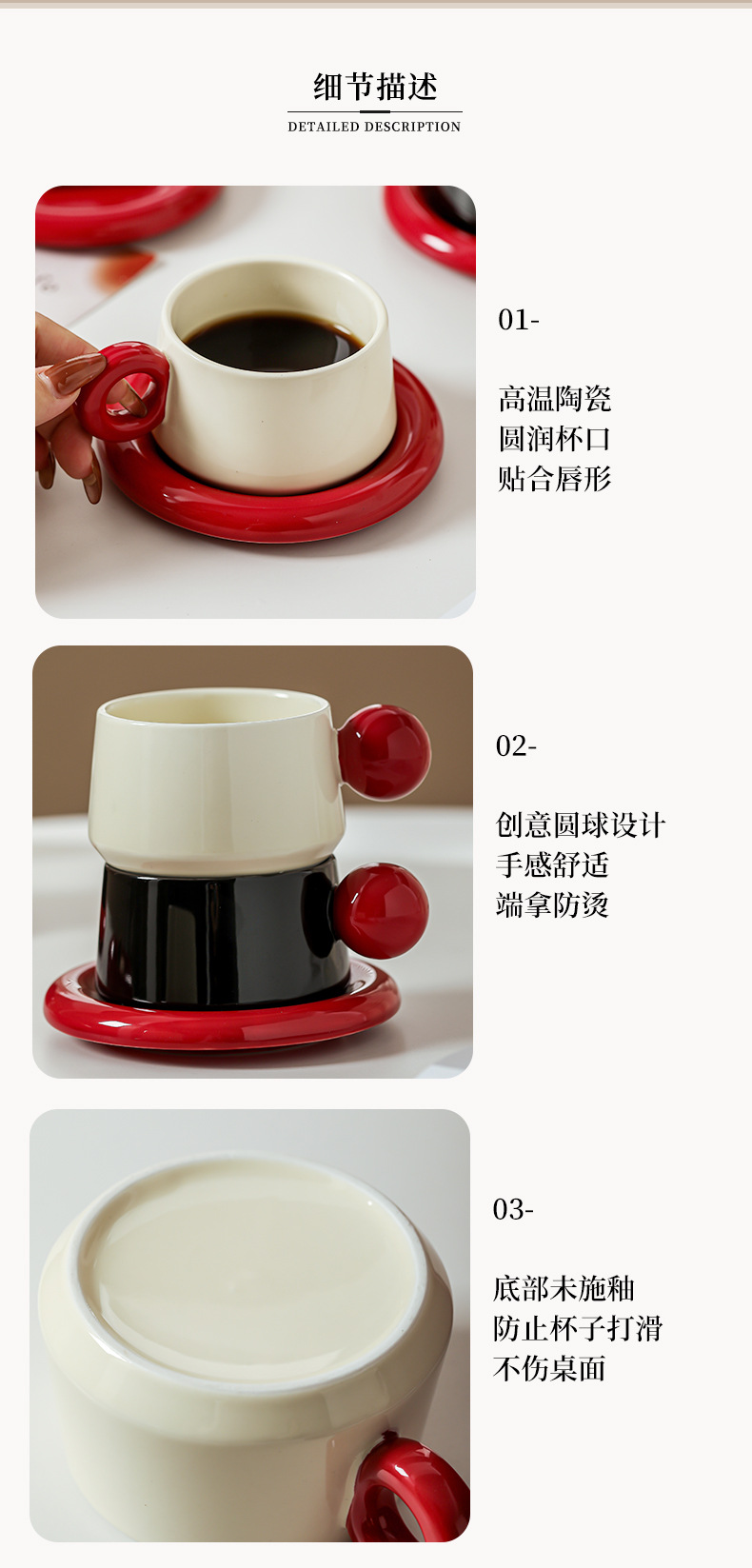 细节描述

DETAILED DESCRIPTION

01-

高温陶瓷
圆润杯口
贴合唇形

02-

创意圆球设计
手感舒适
端拿防烫

03-

底部未施釉
防止杯子打滑
不伤桌面