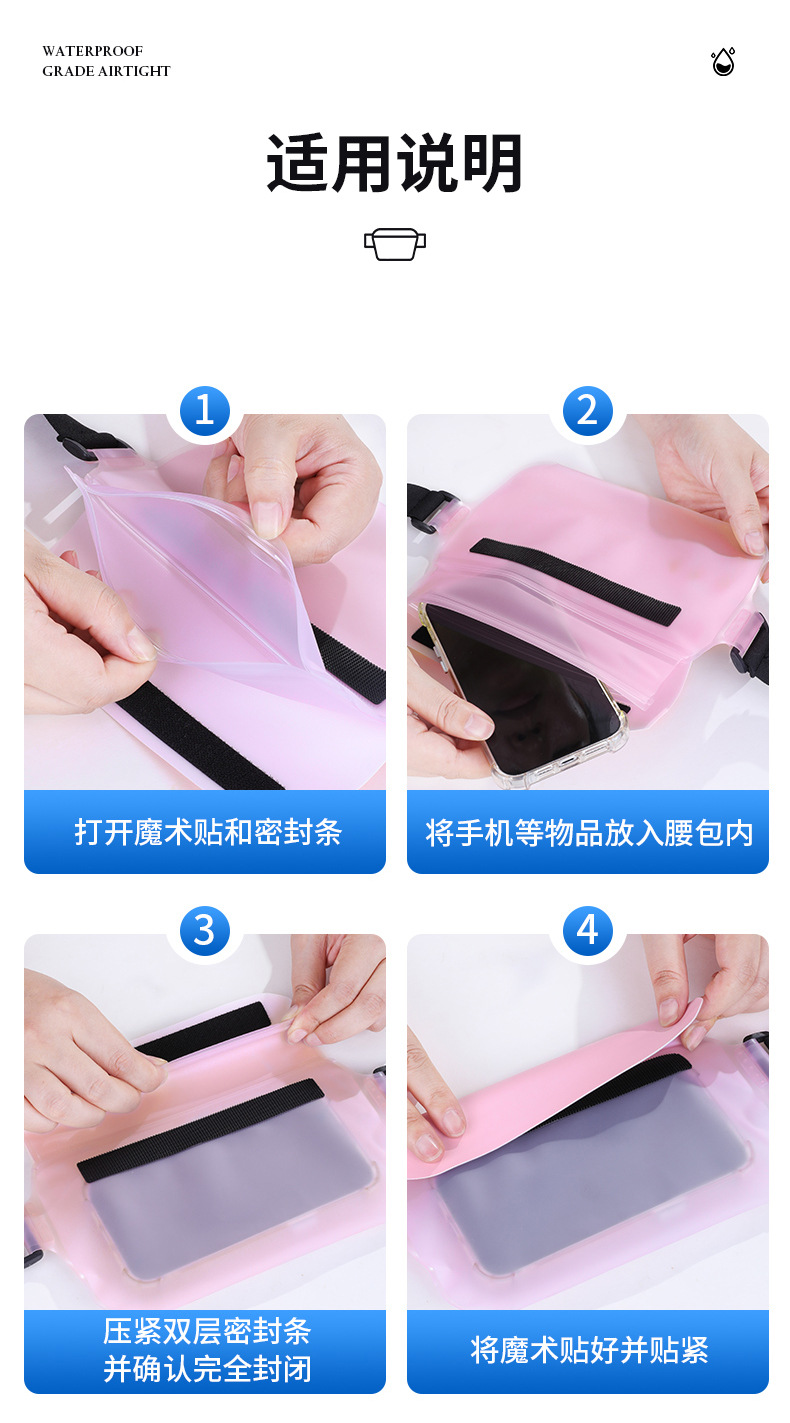 WATERPROOF
GRADE AIRTIGHT

适用说明

1
打开魔术贴和密封条

2
将手机等物品放入腰包内

3
压紧双层密封条
并确认完全封闭

4
将魔术贴好并贴紧