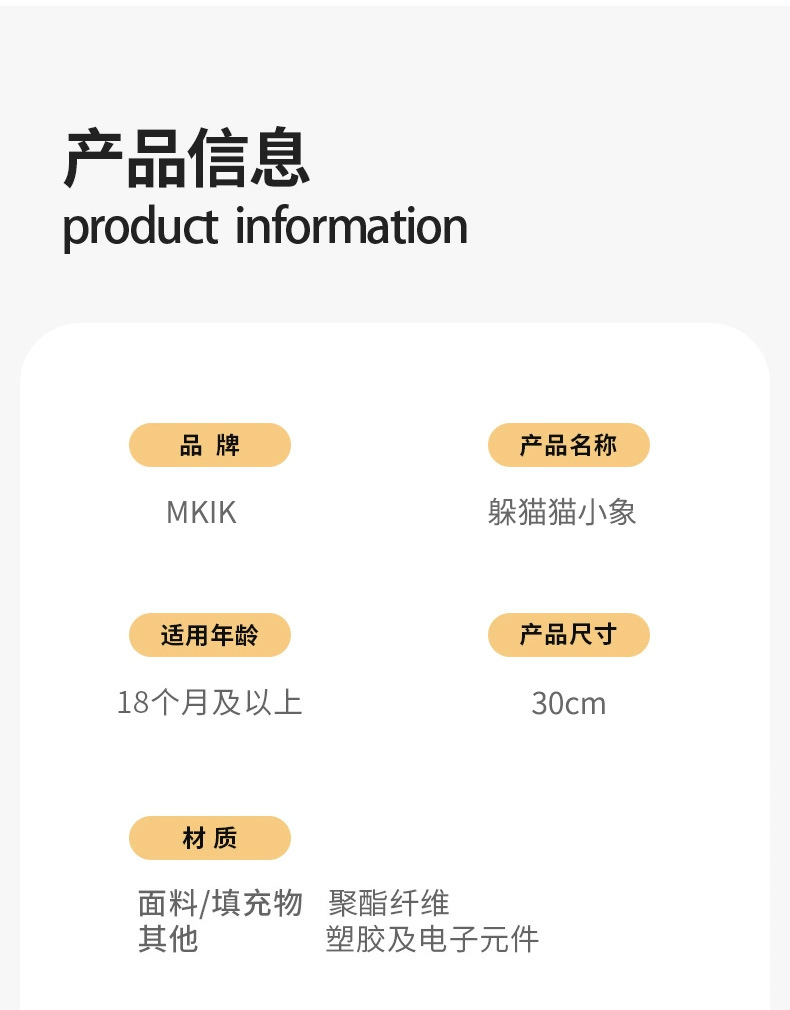 产品信息
product information

品 牌

MKIK

产品名称

躲猫猫小象

适用年龄

18个月及以上

产品尺寸

30cm

材 质

面料/填充物 聚酯纤维
其他 塑胶及电子元件