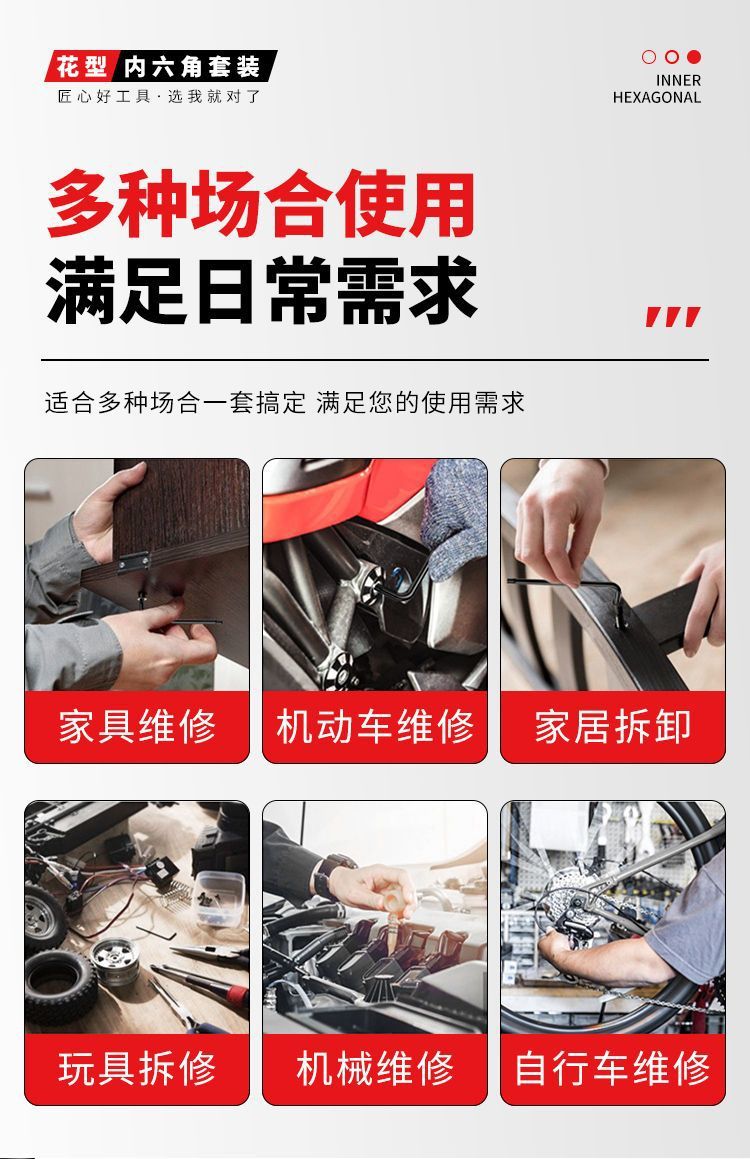 花型 内六角套装
匠心好工具·选我就对了

INNER
HEXAGONAL

多种场合使用
满足日常需求

适合多种场合一套搞定 满足您的使用需求

家具维修

机动车维修

家居拆卸

玩具拆修

机械维修

自行车维修