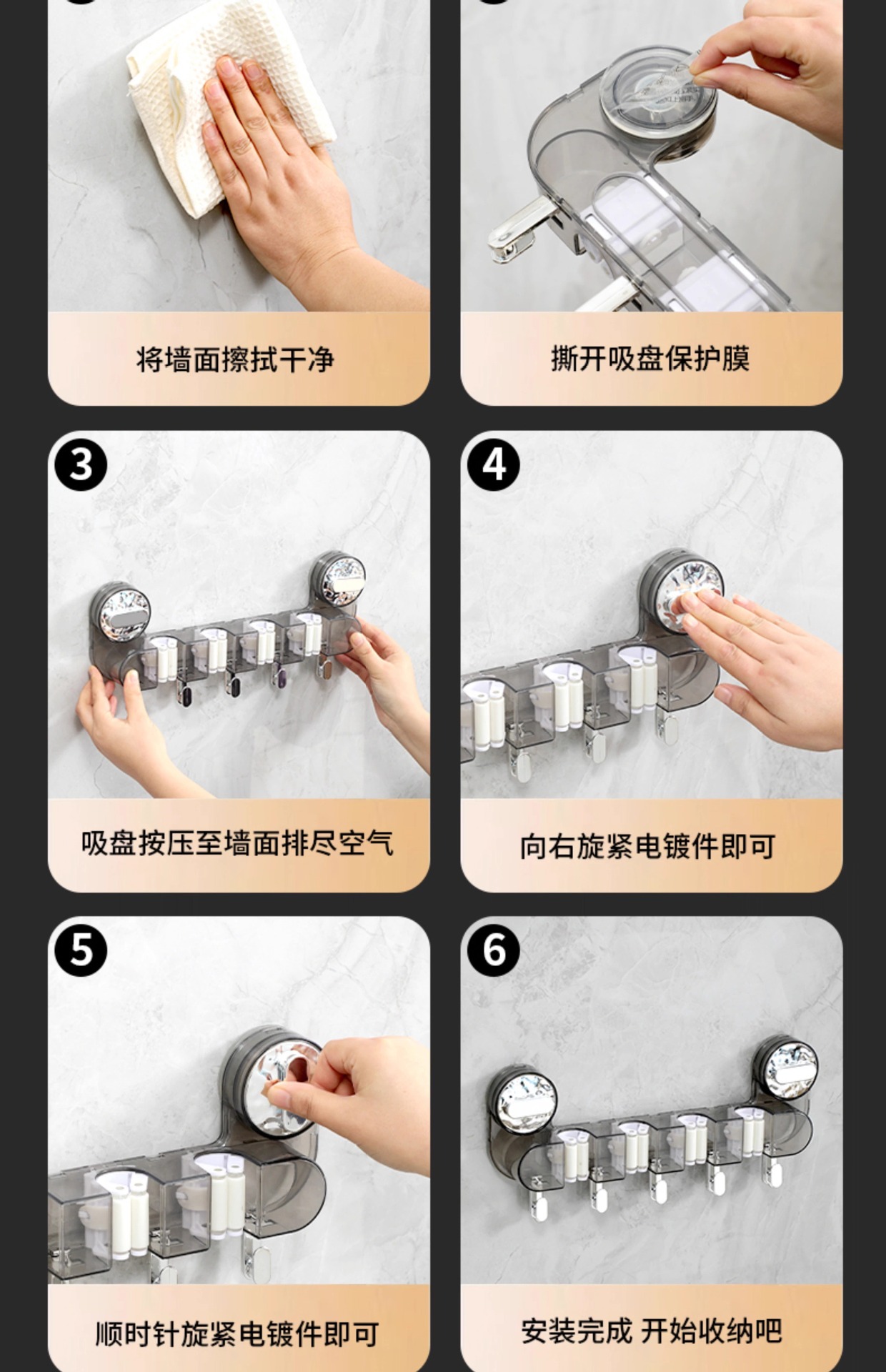 将墙面擦拭干净

撕开吸盘保护膜

3

吸盘按压至墙面排尽空气

4

向右旋紧电镀件即可

5

顺时针旋紧电镀件即可

6

安装完成 开始收纳吧