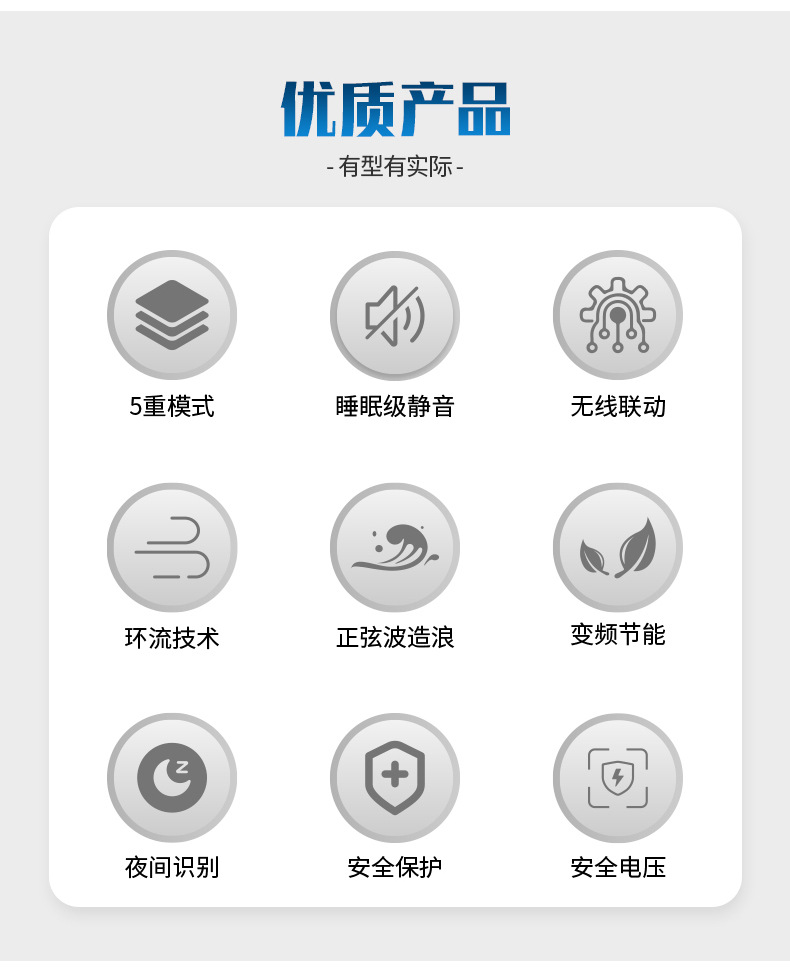 优质产品

- 有型有实际 -

5重模式

睡眠级静音

无线联动

环流技术

正弦波造浪

变频节能

夜间识别

安全保护

安全电压