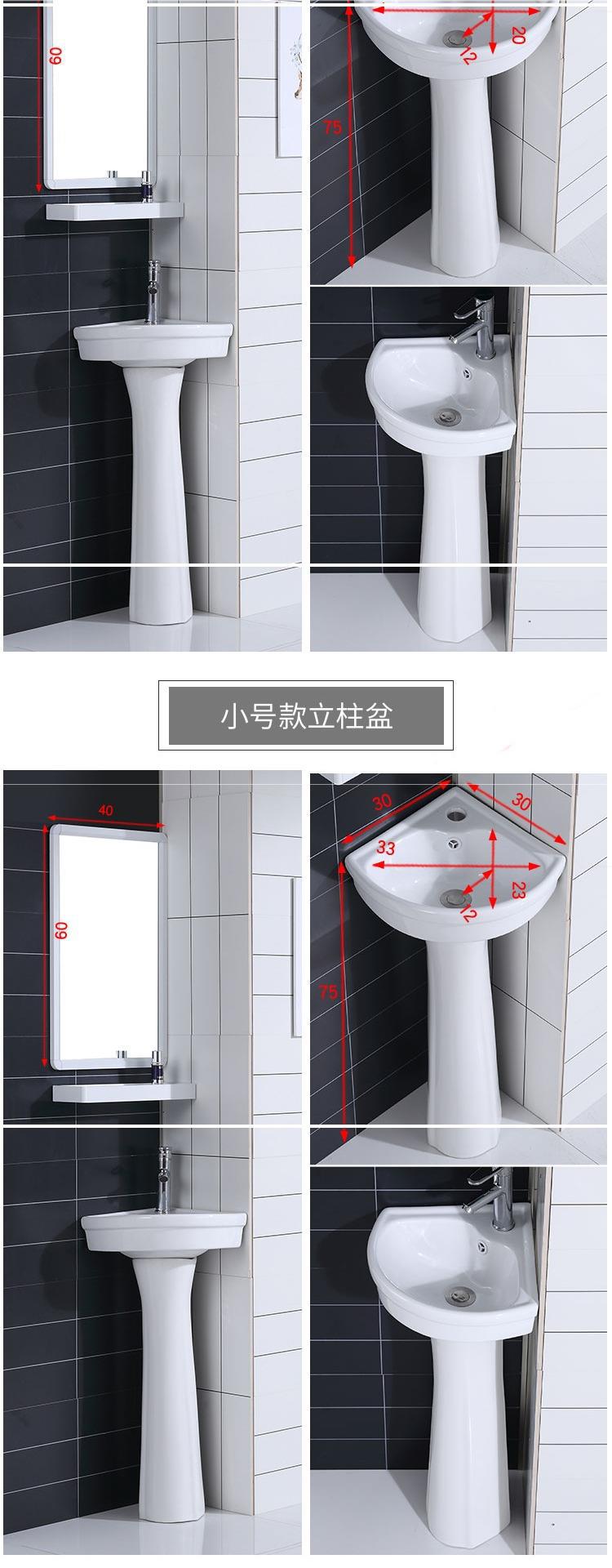 60

20

12

75

小号款立柱盆

40

60

30

30

33

23

12

75