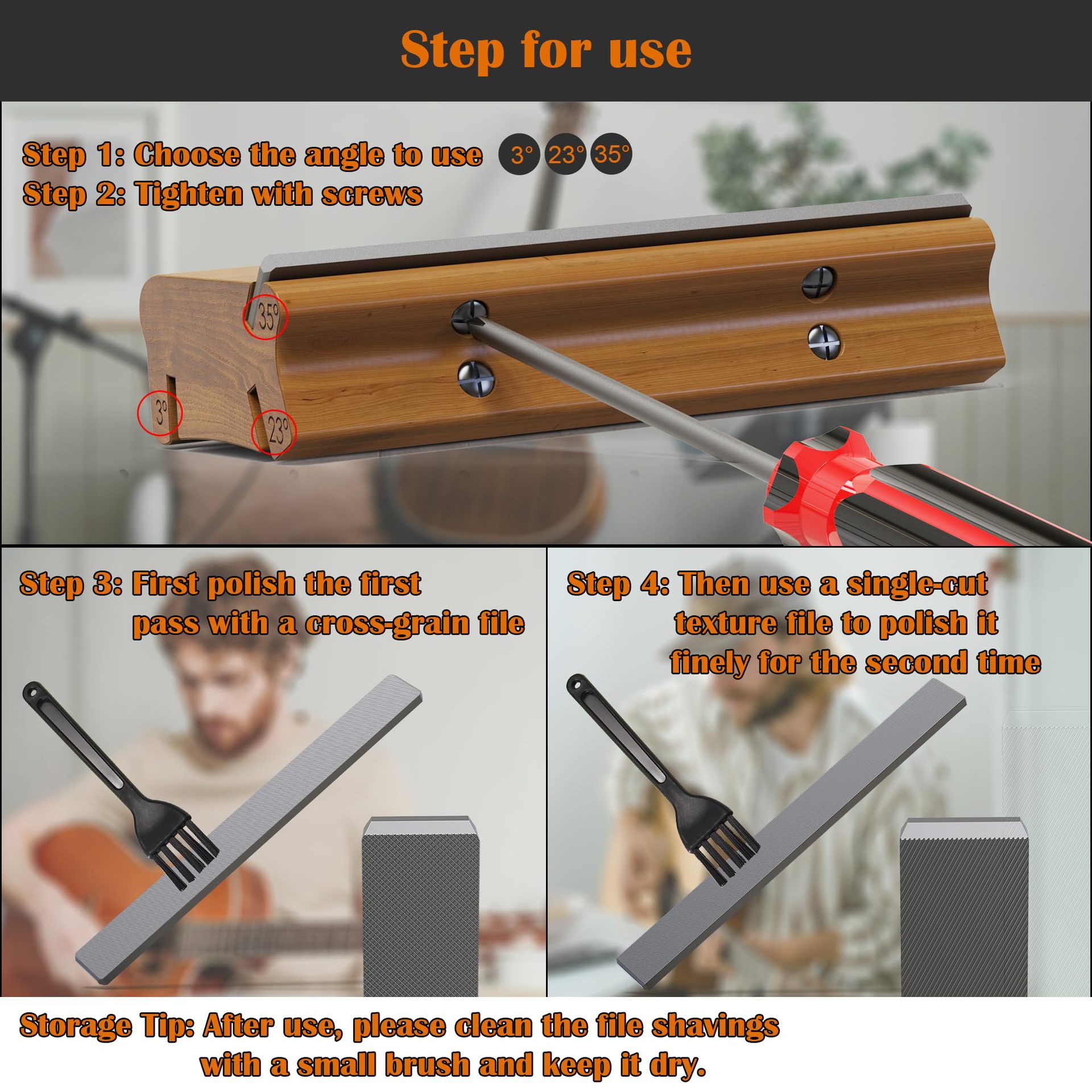 Step for use

Step 1: Choose the angle to use 3° 23° 35°
Step 2: Tighten with screws

35°
3°
23°

Step 3: First polish the first pass with a cross-grain file

Step 4: Then use a single-cut texture file to polish it finely for the second time

Storage Tip: After use, please clean the file shavings with a small brush and keep it dry.