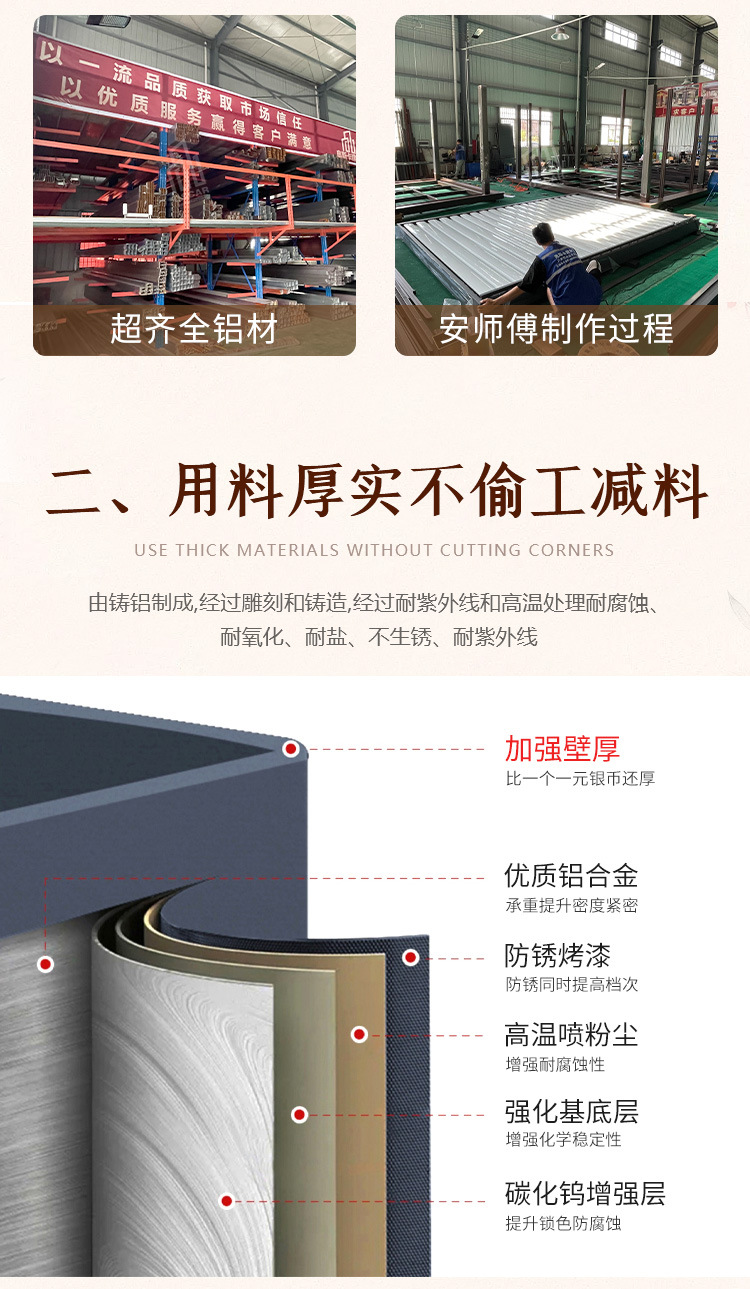 以一流品质获取市场信任
以优质服务赢得客户满意

超齐全铝材

安师傅制作过程

二、用料厚实不偷工减料

USE THICK MATERIALS WITHOUT CUTTING CORNERS

由铸铝制成,经过雕刻和铸造,经过耐紫外线和高温处理耐腐蚀、耐氧化、耐盐、不生锈、耐紫外线

加强壁厚
比一个一元银币还厚

优质铝合金
承重提升密度紧密

防锈烤漆
防锈同时提高档次

高温喷粉尘
增强耐腐蚀性

强化基底层
增强化学稳定性

碳化钨增强层
提升锁色防腐蚀