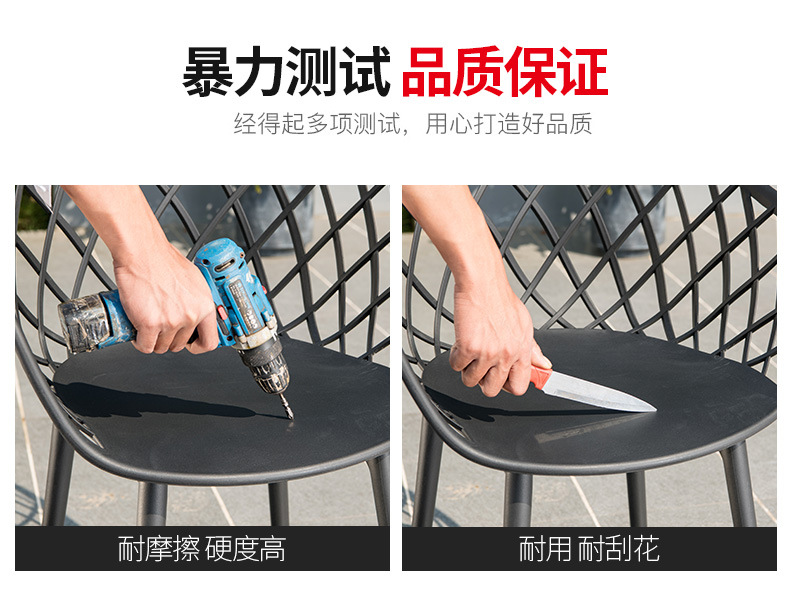 暴力测试 品质保证

经得起多项测试，用心打造好品质

耐摩擦 硬度高

耐用 耐刮花