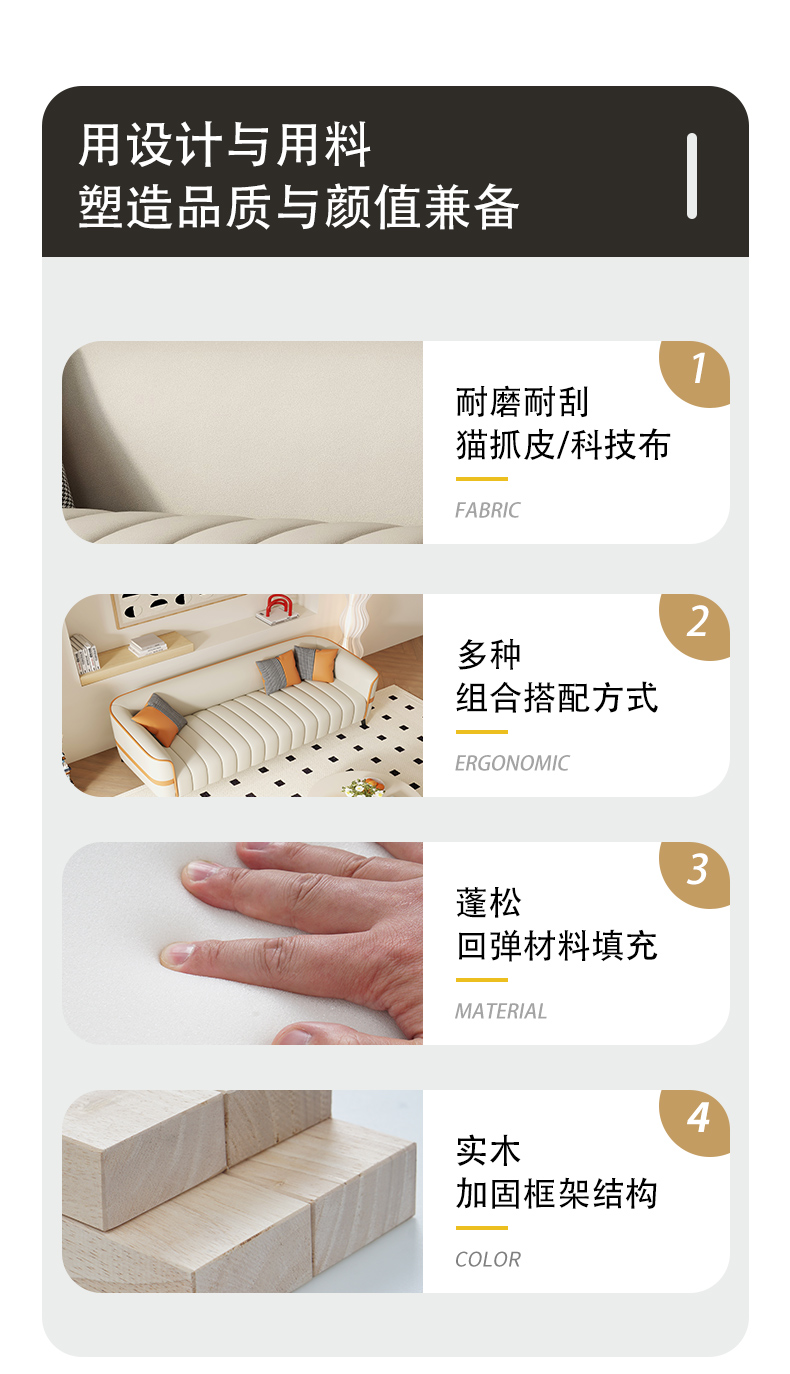 用设计与用料
塑造品质与颜值兼备

1
耐磨耐刮
猫抓皮/科技布
FABRIC

2
多种
组合搭配方式
ERGONOMIC

3
蓬松
回弹材料填充
MATERIAL

4
实木
加固框架结构
COLOR