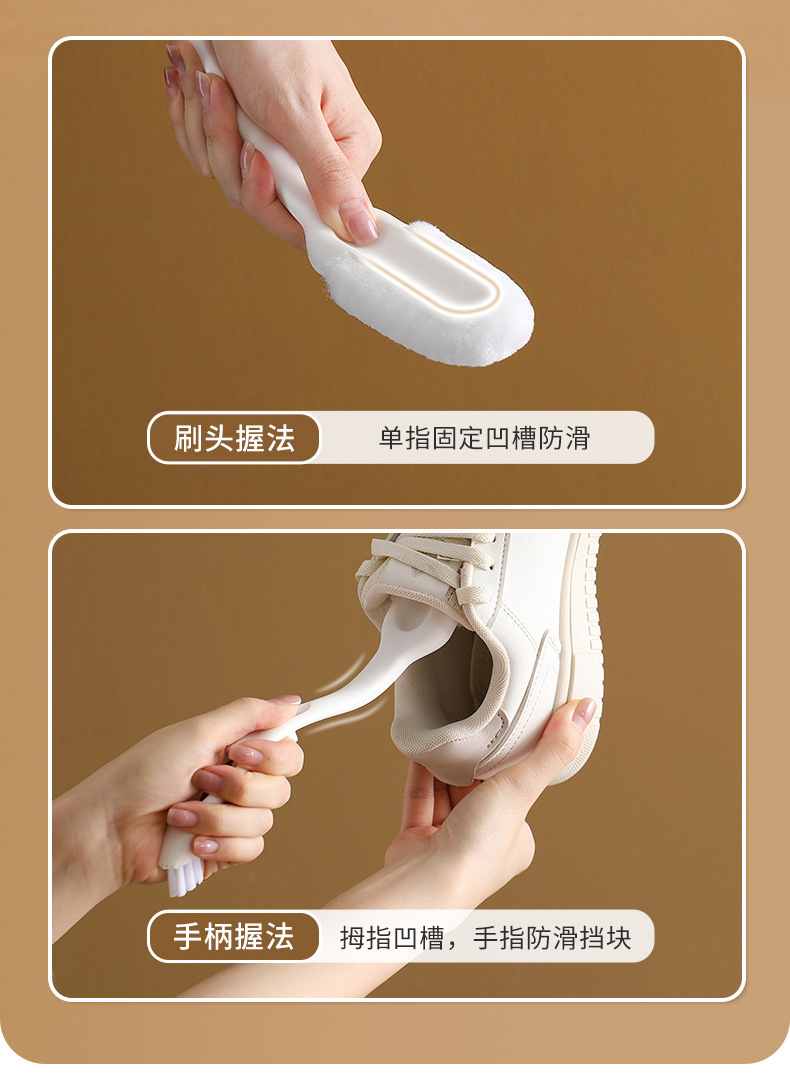 刷头握法

单指固定凹槽防滑

手柄握法

拇指凹槽，手指防滑挡块