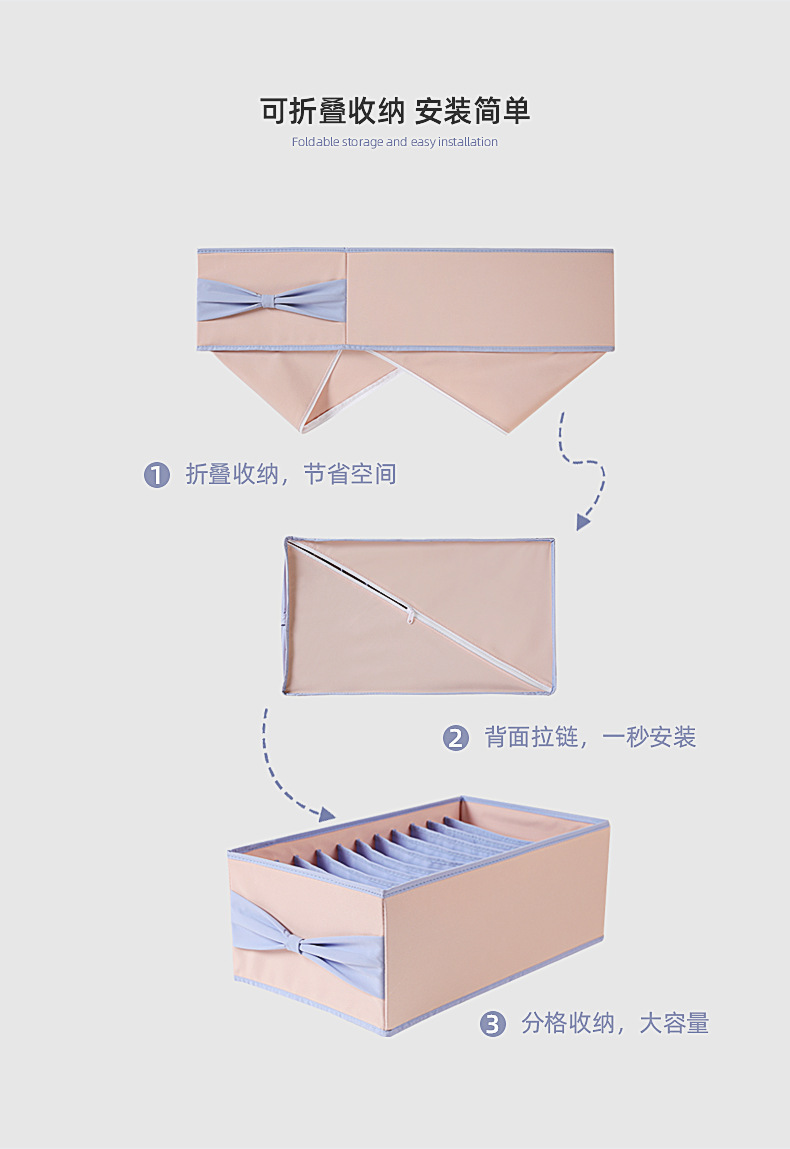 可折叠收纳 安装简单
Foldable storage and easy installation

1 折叠收纳，节省空间

2 背面拉链，一秒安装

3 分格收纳，大容量