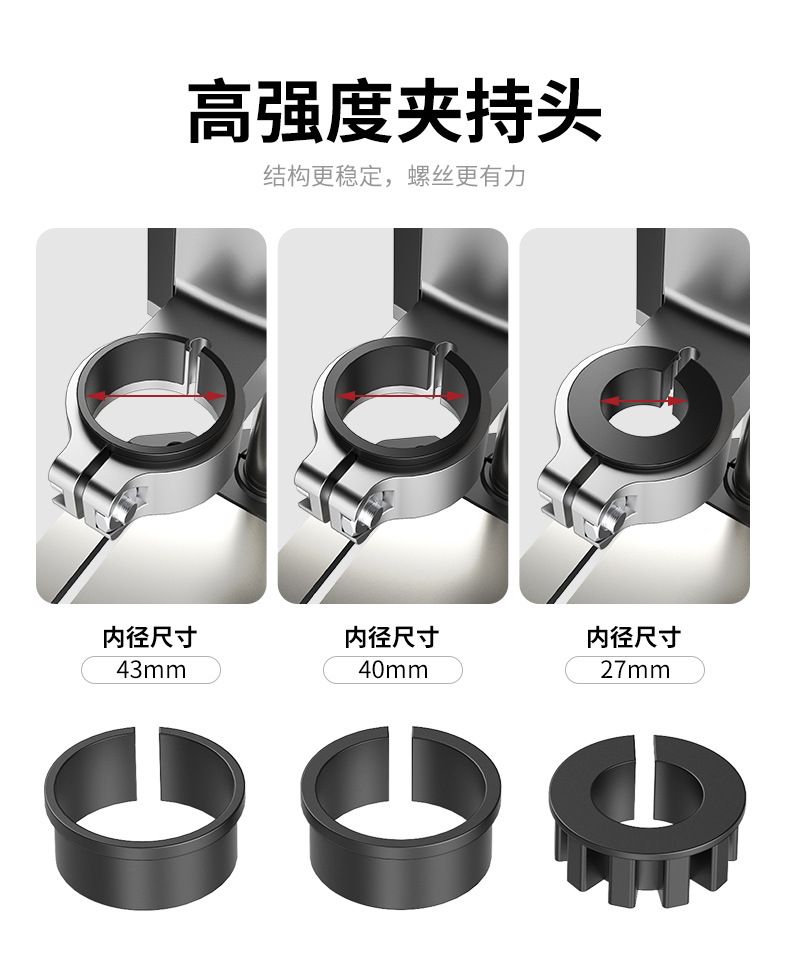 高强度夹持头

结构更稳定，螺丝更有力

内径尺寸
43mm

内径尺寸
40mm

内径尺寸
27mm