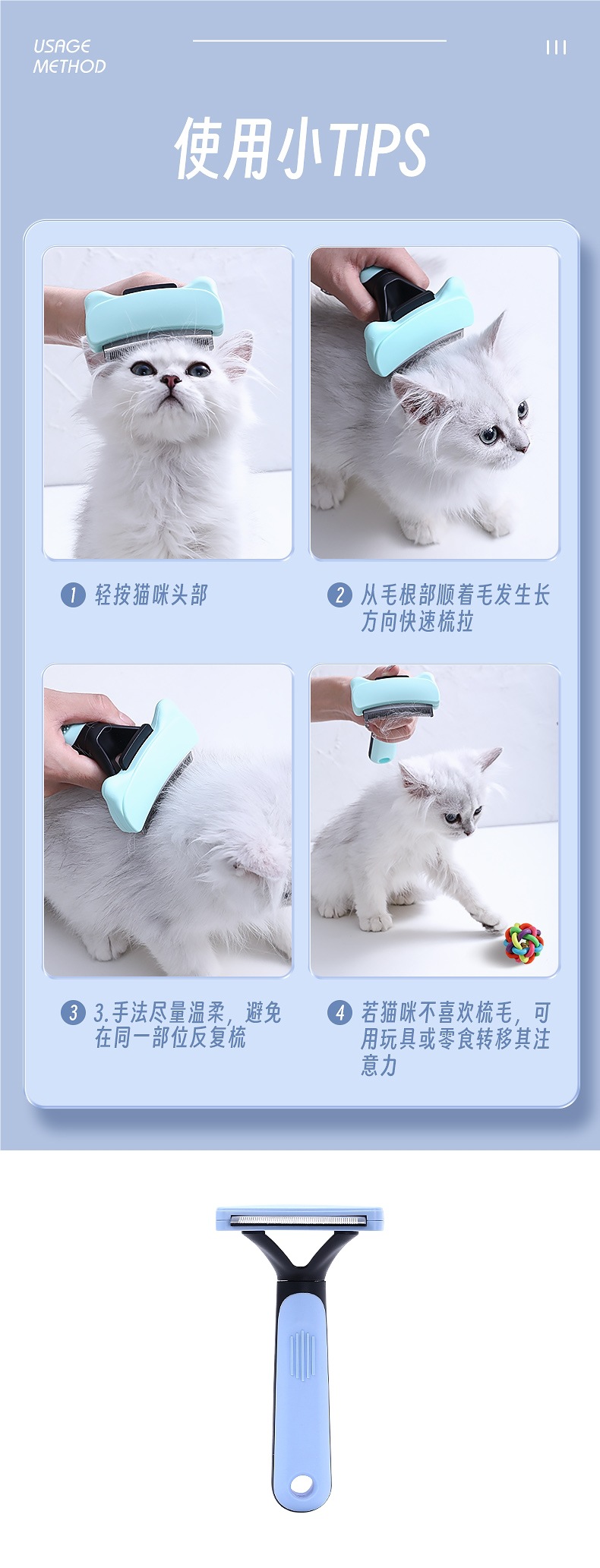 USAGE METHOD

III

使用小TIPS

1 轻按猫咪头部

2 从毛根部顺着毛发生长方向快速梳拉

3 3.手法尽量温柔，避免在同一部位反复梳

4 若猫咪不喜欢梳毛，可用玩具或零食转移其注意力