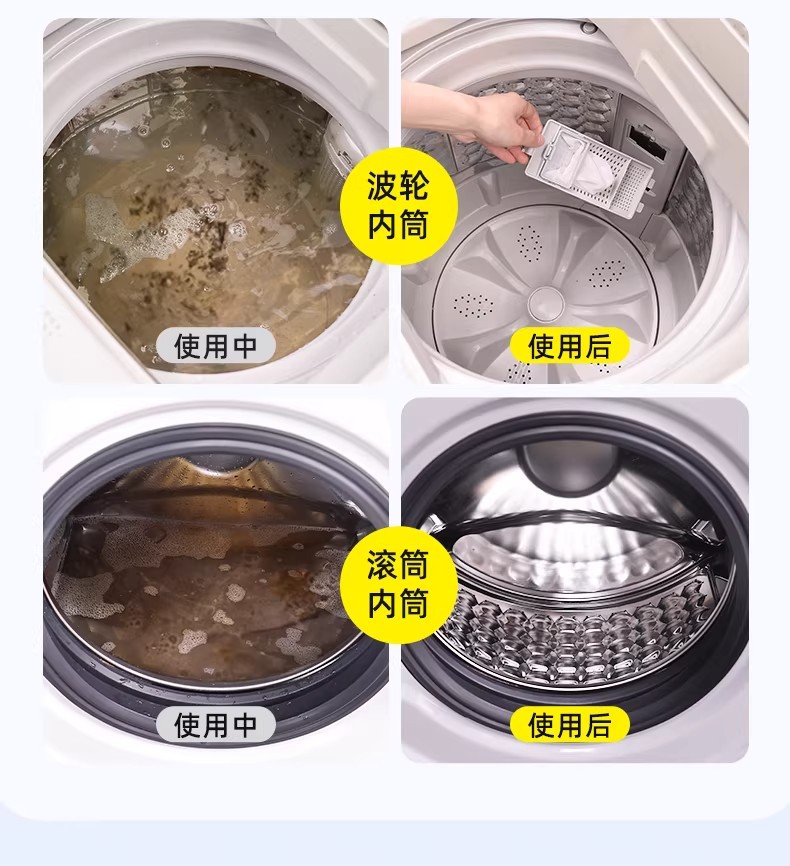 波轮内筒

使用中

使用后

滚筒内筒

使用中

使用后