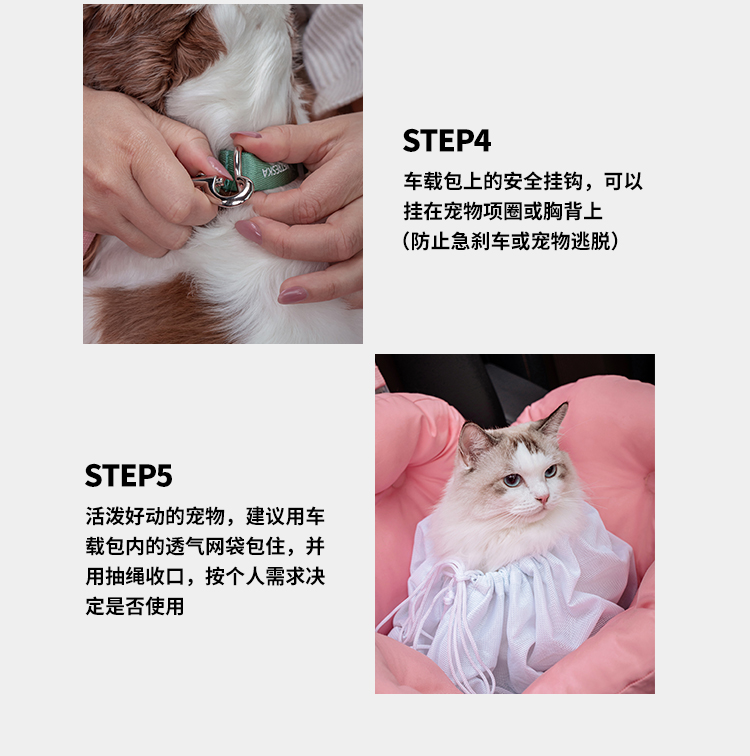 STEP4
车载包上的安全挂钩，可以挂在宠物项圈或胸背上（防止急刹车或宠物逃脱）

STEP5
活泼好动的宠物，建议用车载包内的透气网袋包住，并用抽绳收口，按个人需求决定是否使用