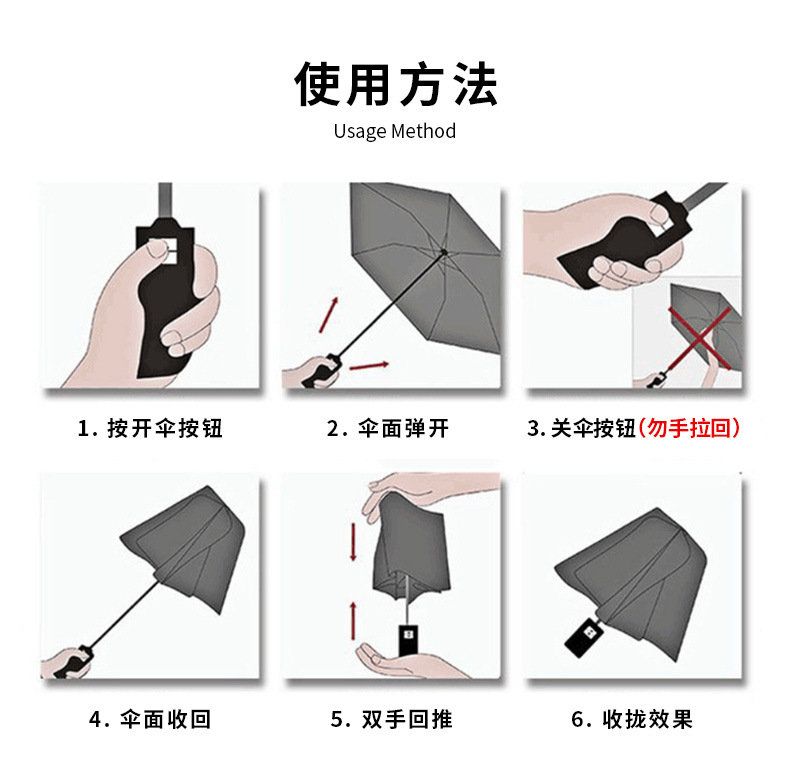 使用方法
Usage Method

1. 按开伞按钮

2. 伞面弹开

3. 关伞按钮(勿手拉回)

4. 伞面收回

5. 双手回推

6. 收拢效果