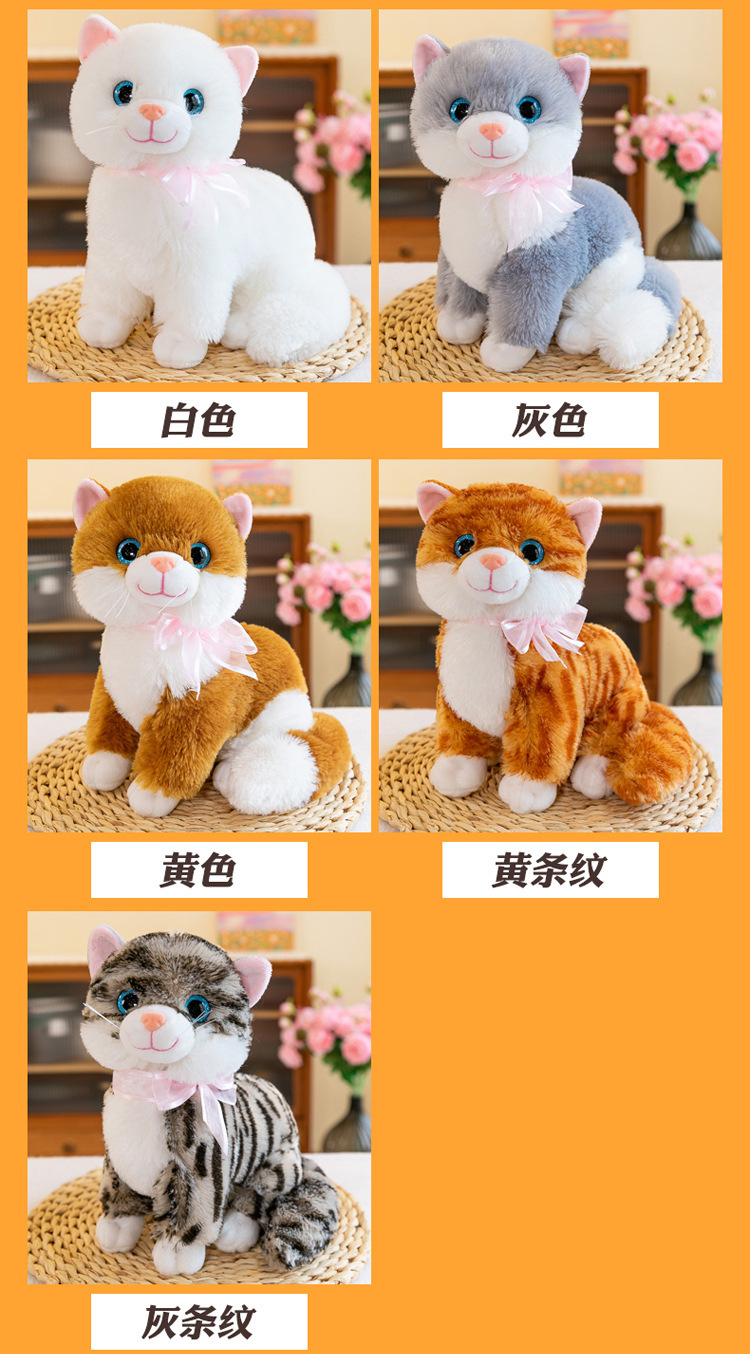 白色

灰色

黄色

黄条纹

灰条纹