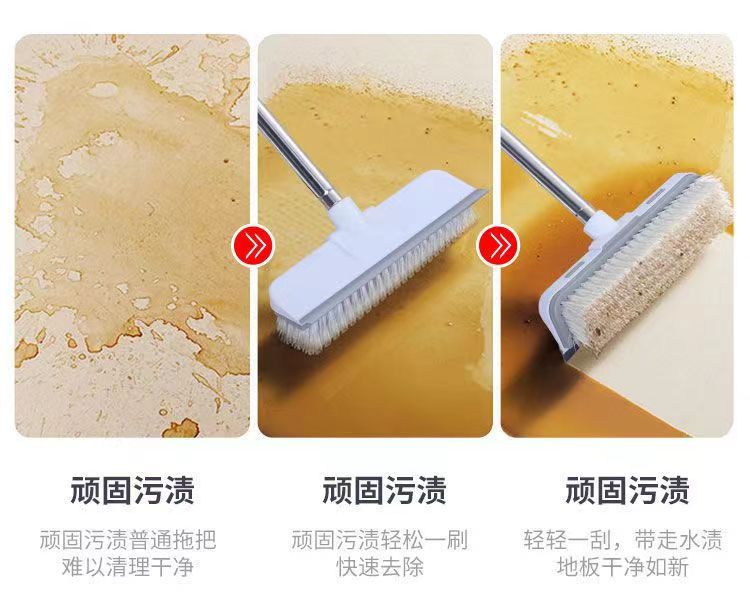 顽固污渍

顽固污渍普通拖把
难以清理干净

顽固污渍

顽固污渍轻松一刷
快速去除

顽固污渍

轻轻一刮，带走水渍
地板干净如新