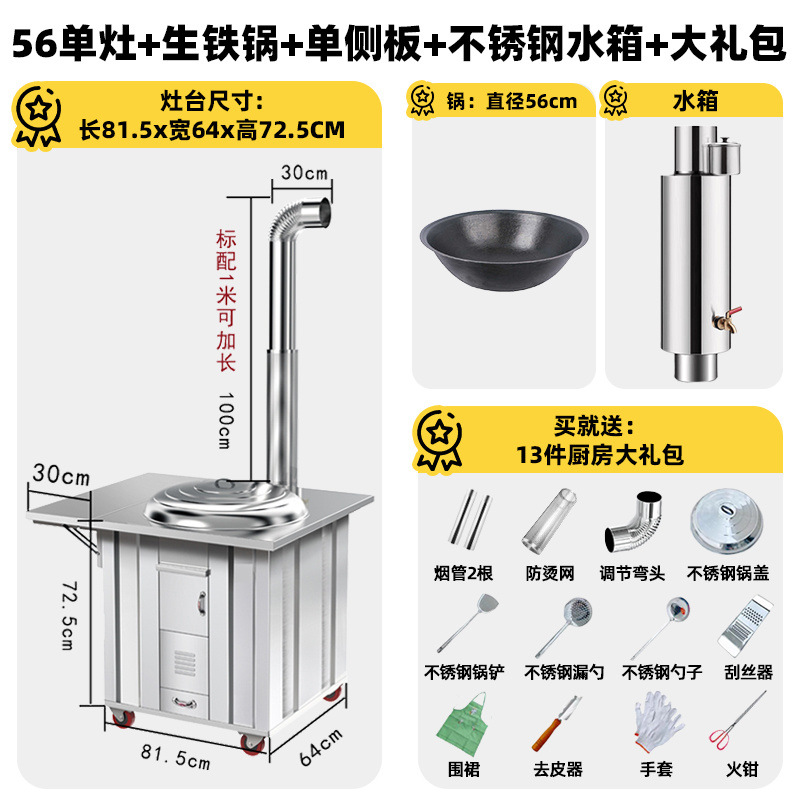 56单灶+生铁锅+单侧板+不锈钢水箱+大礼包

灶台尺寸:
长81.5x宽64x高72.5CM

30cm

标配1米可加长

100cm

30cm

72.5cm

81.5cm

64cm

锅：直径56cm

水箱

买就送:
13件厨房大礼包

烟管2根

防烫网

调节弯头

不锈钢锅盖

不锈钢锅铲

不锈钢漏勺

不锈钢勺子

刮丝器

围裙

去皮器

手套

火钳